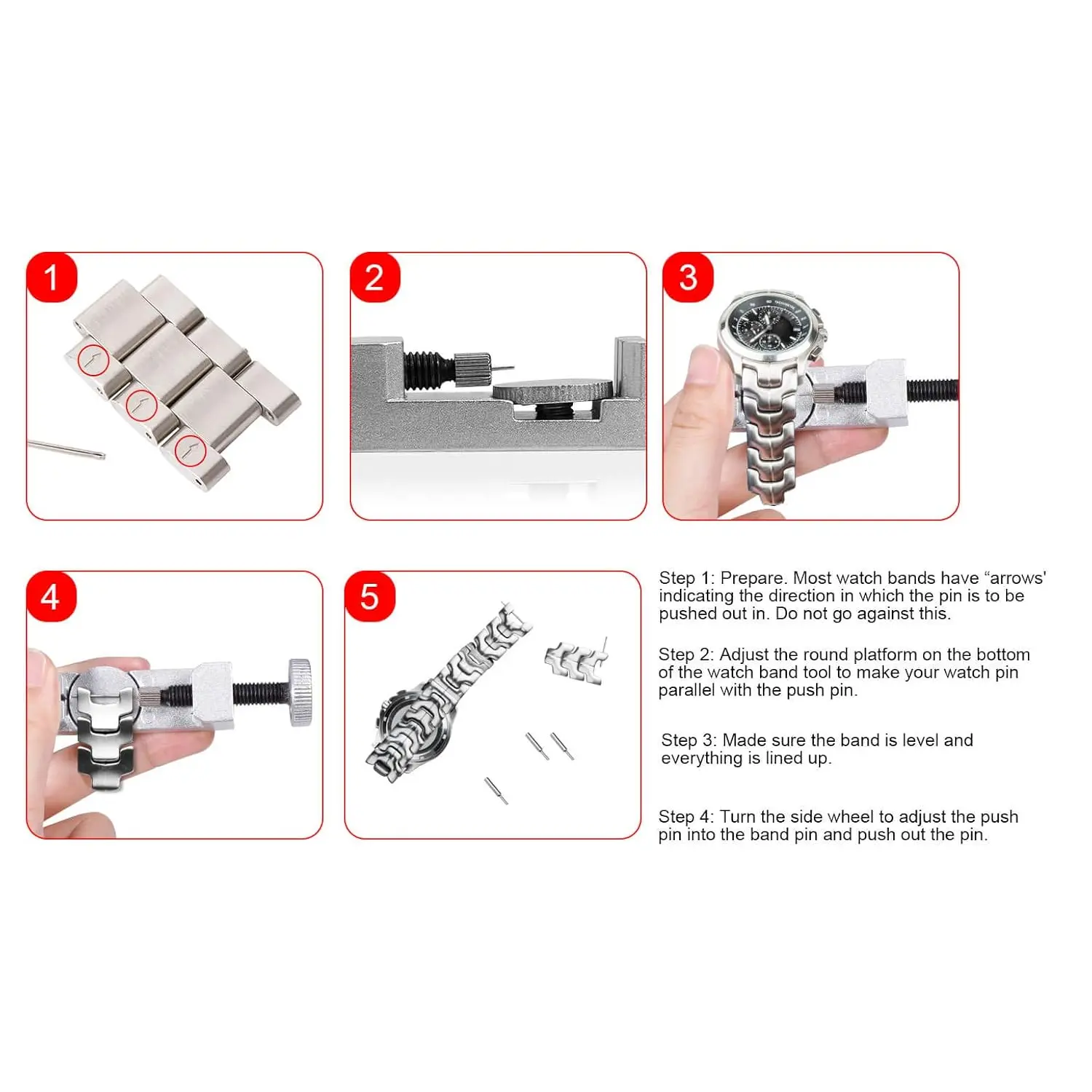 1

2

3

4

5

Step 1: Prepare. Most watch bands have “arrows' indicating the direction in which the pin is to be pushed out in. Do not go against this.

Step 2: Adjust the round platform on the bottom of the watch band tool to make your watch pin parallel with the push pin.

Step 3: Made sure the band is level and everything is lined up.

Step 4: Turn the side wheel to adjust the push pin into the band pin and push out the pin.