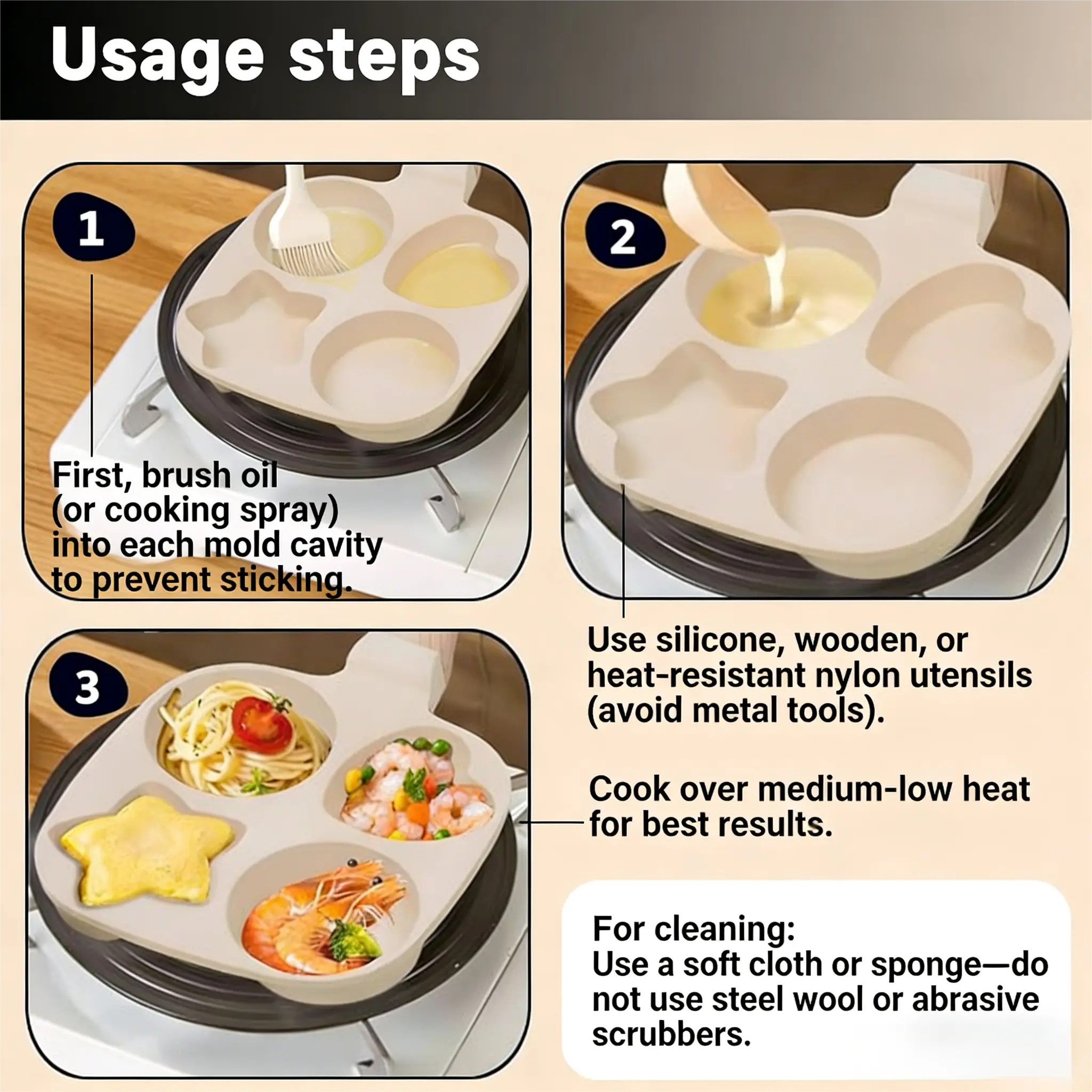 Usage steps

1

First, brush oil (or cooking spray) into each mold cavity to prevent sticking.

2

Use silicone, wooden, or heat-resistant nylon utensils (avoid metal tools).

3

Cook over medium-low heat for best results.

For cleaning:
Use a soft cloth or sponge—do not use steel wool or abrasive scrubbers.