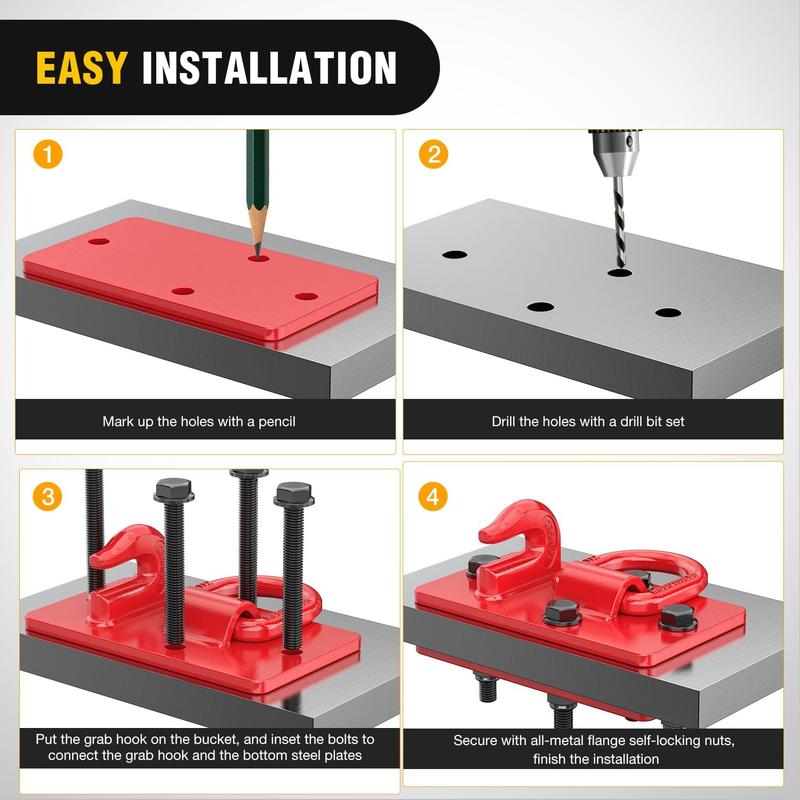 EASY INSTALLATION

1

Mark up the holes with a pencil

2

Drill the holes with a drill bit set

3

Put the grab hook on the bucket, and inset the bolts to connect the grab hook and the bottom steel plates

4

Secure with all-metal flange self-locking nuts, finish the installation