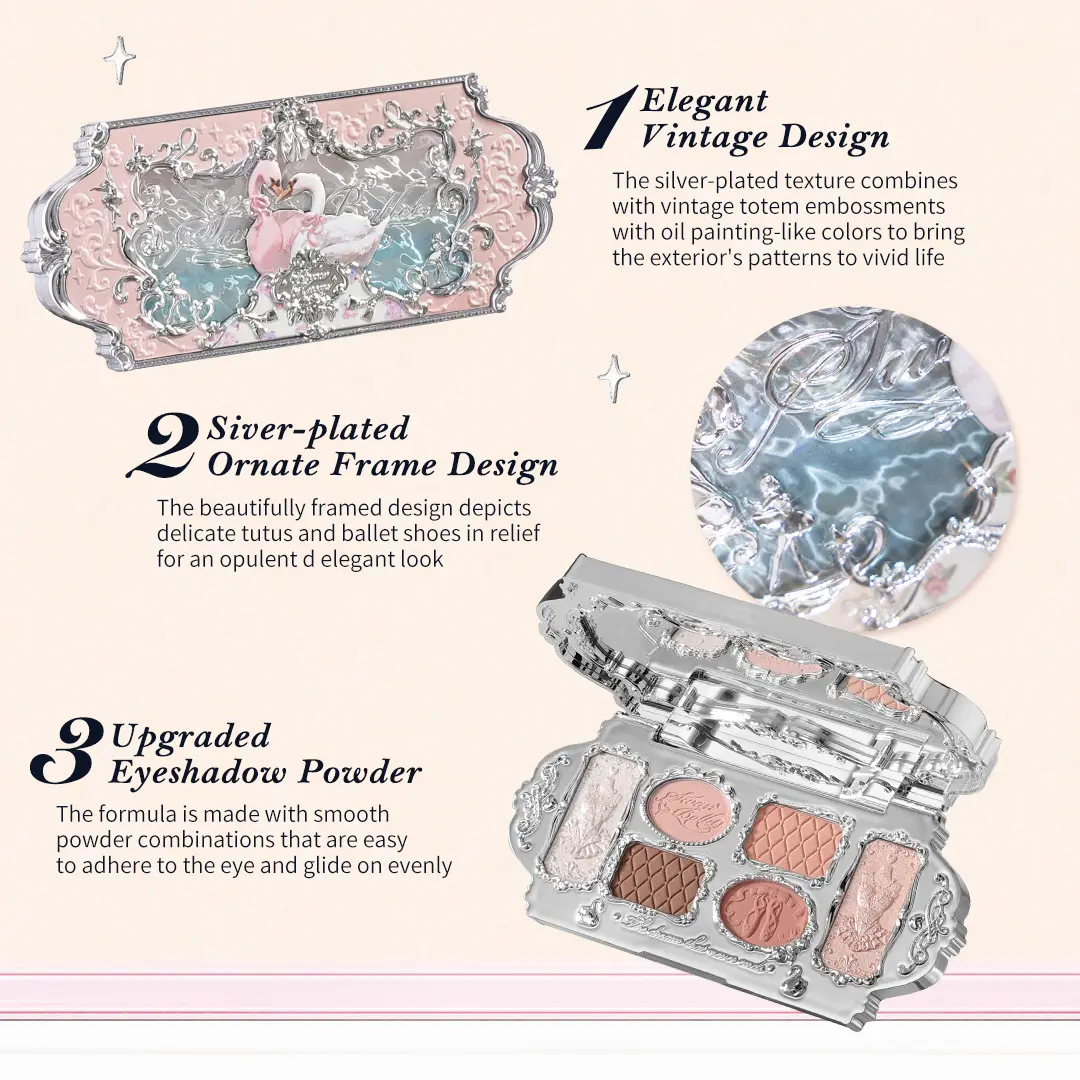 1 Elegant Vintage Design

The silver-plated texture combines with vintage totem embossments with oil painting-like colors to bring the exterior's patterns to vivid life

2 Siver-plated Ornate Frame Design

The beautifully framed design depicts delicate tutus and ballet shoes in relief for an opulent d elegant look

3 Upgraded Eyeshadow Powder

The formula is made with smooth powder combinations that are easy to adhere to the eye and glide on evenly