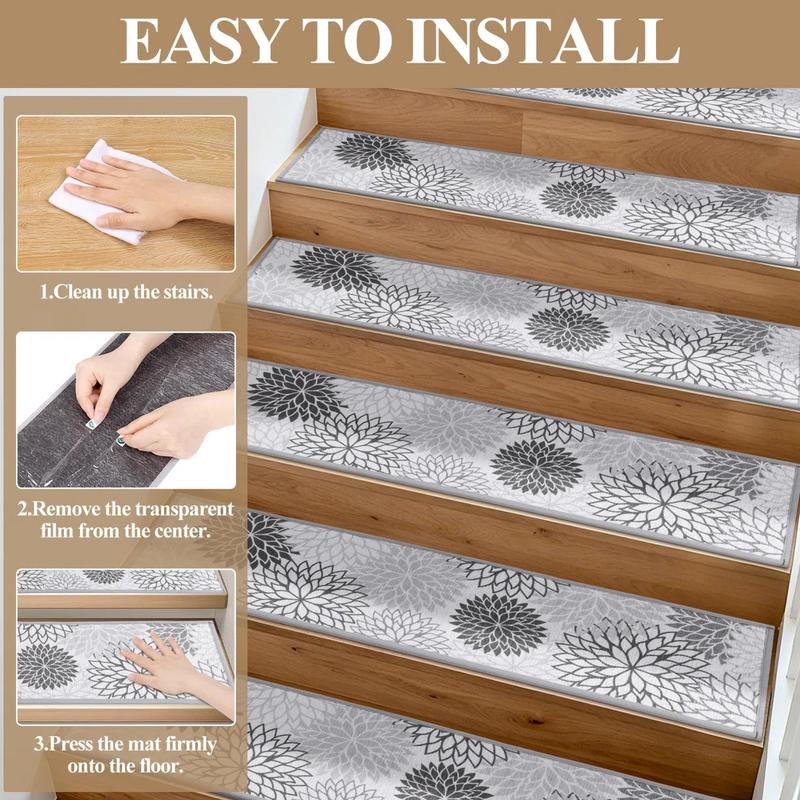 EASY TO INSTALL

1.Clean up the stairs.

2.Remove the transparent film from the center.

3.Press the mat firmly onto the floor.