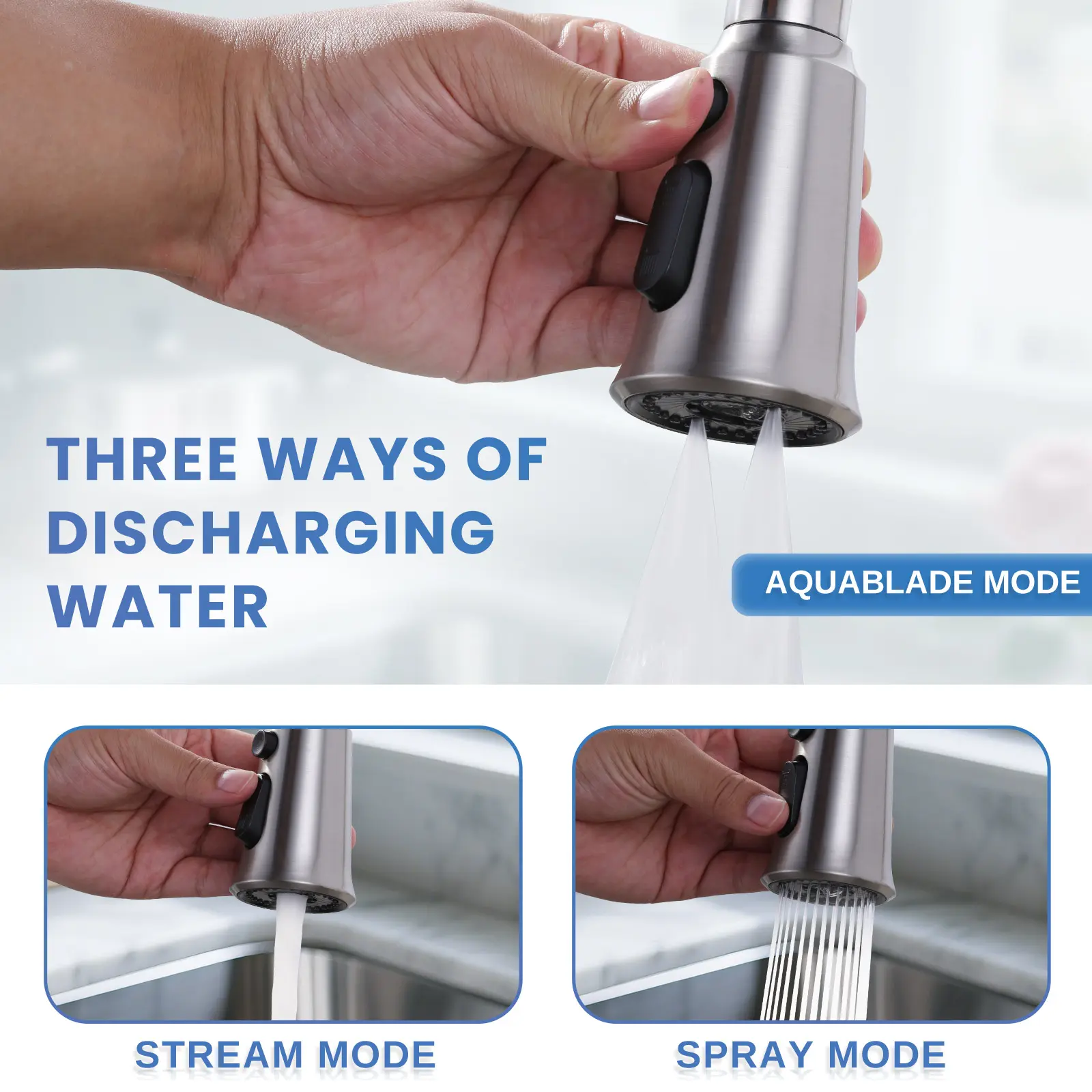 THREE WAYS OF DISCHARGING WATER

AQUABLADE MODE

STREAM MODE

SPRAY MODE