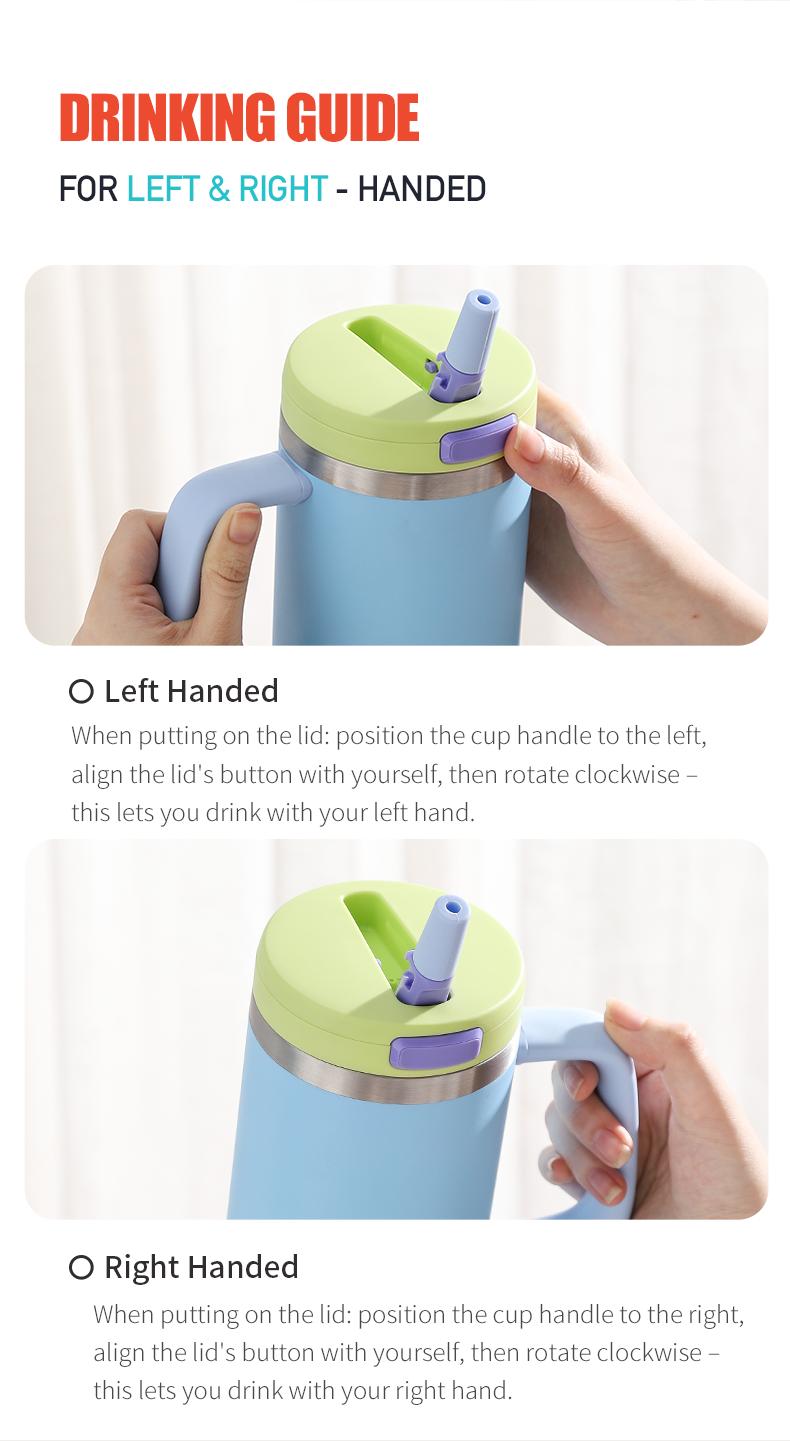 DRINKING GUIDE

FOR LEFT & RIGHT - HANDED

Left Handed

When putting on the lid: position the cup handle to the left, align the lid's button with yourself, then rotate clockwise – this lets you drink with your left hand.

Right Handed

When putting on the lid: position the cup handle to the right, align the lid's button with yourself, then rotate clockwise – this lets you drink with your right hand.