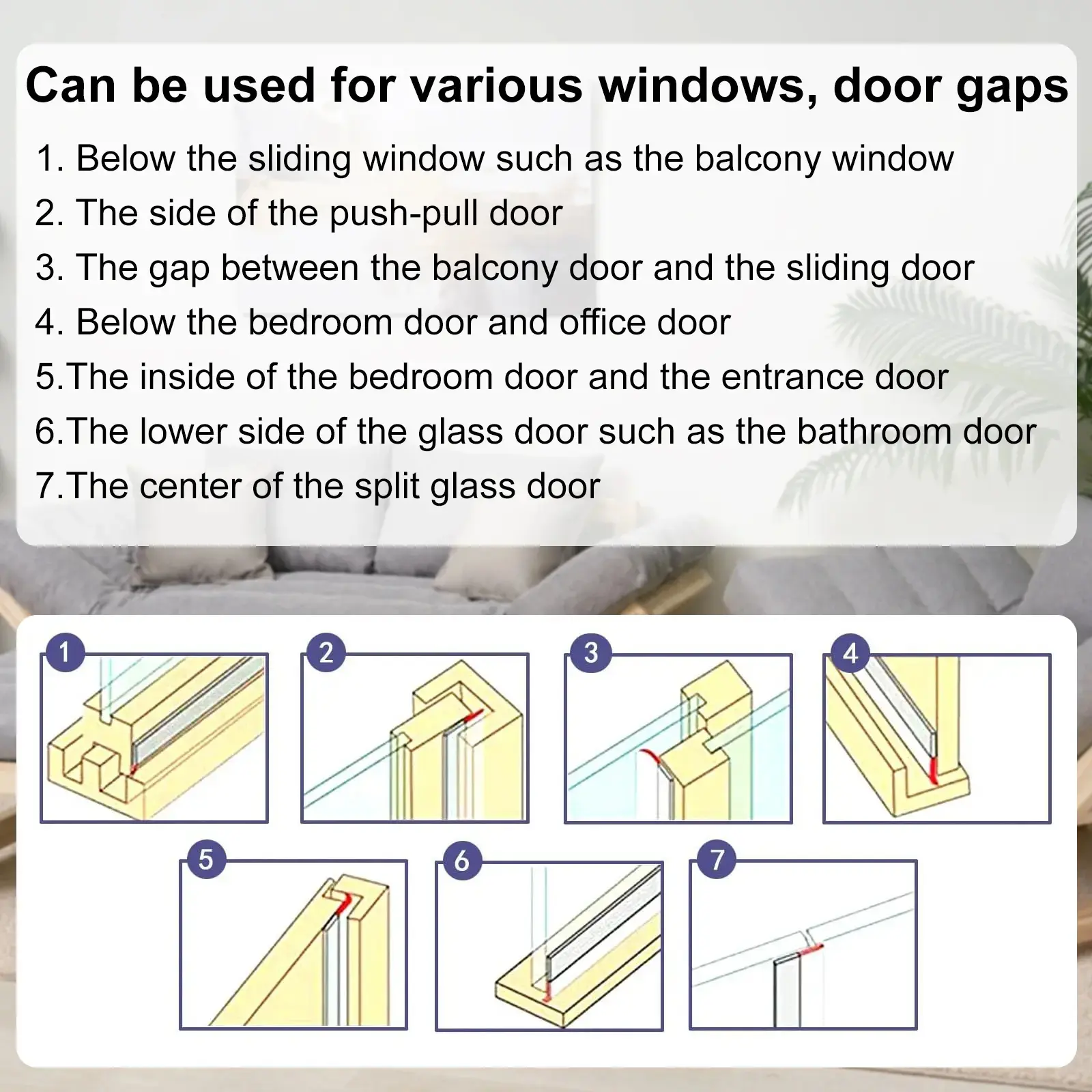 Can be used for various windows, door gaps

1. Below the sliding window such as the balcony window

2. The side of the push-pull door

3. The gap between the balcony door and the sliding door

4. Below the bedroom door and office door

5.The inside of the bedroom door and the entrance door

6.The lower side of the glass door such as the bathroom door

7.The center of the split glass door

1

2

3

4

5

6

7