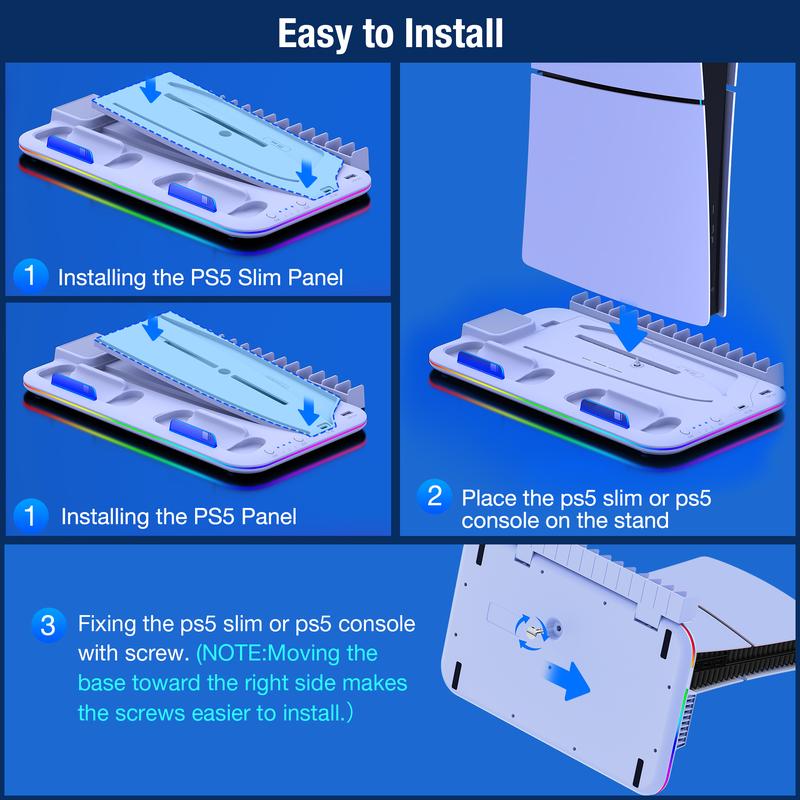 Easy to Install

1 Installing the PS5 Slim Panel

1 Installing the PS5 Panel

2 Place the ps5 slim or ps5 console on the stand

3 Fixing the ps5 slim or ps5 console with screw. (NOTE:Moving the base toward the right side makes the screws easier to install.)