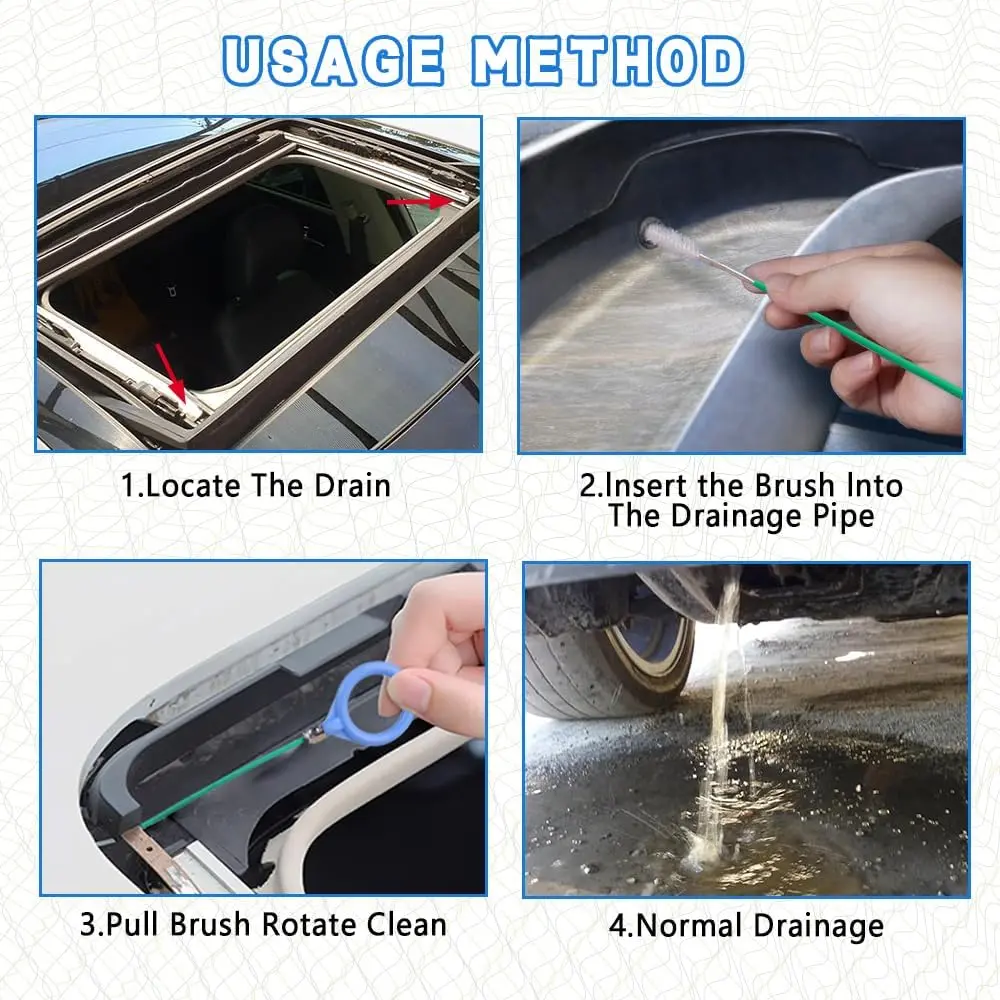 USAGE METHOD

1.Locate The Drain

2.Insert the Brush Into The Drainage Pipe

3.Pull Brush Rotate Clean

4.Normal Drainage