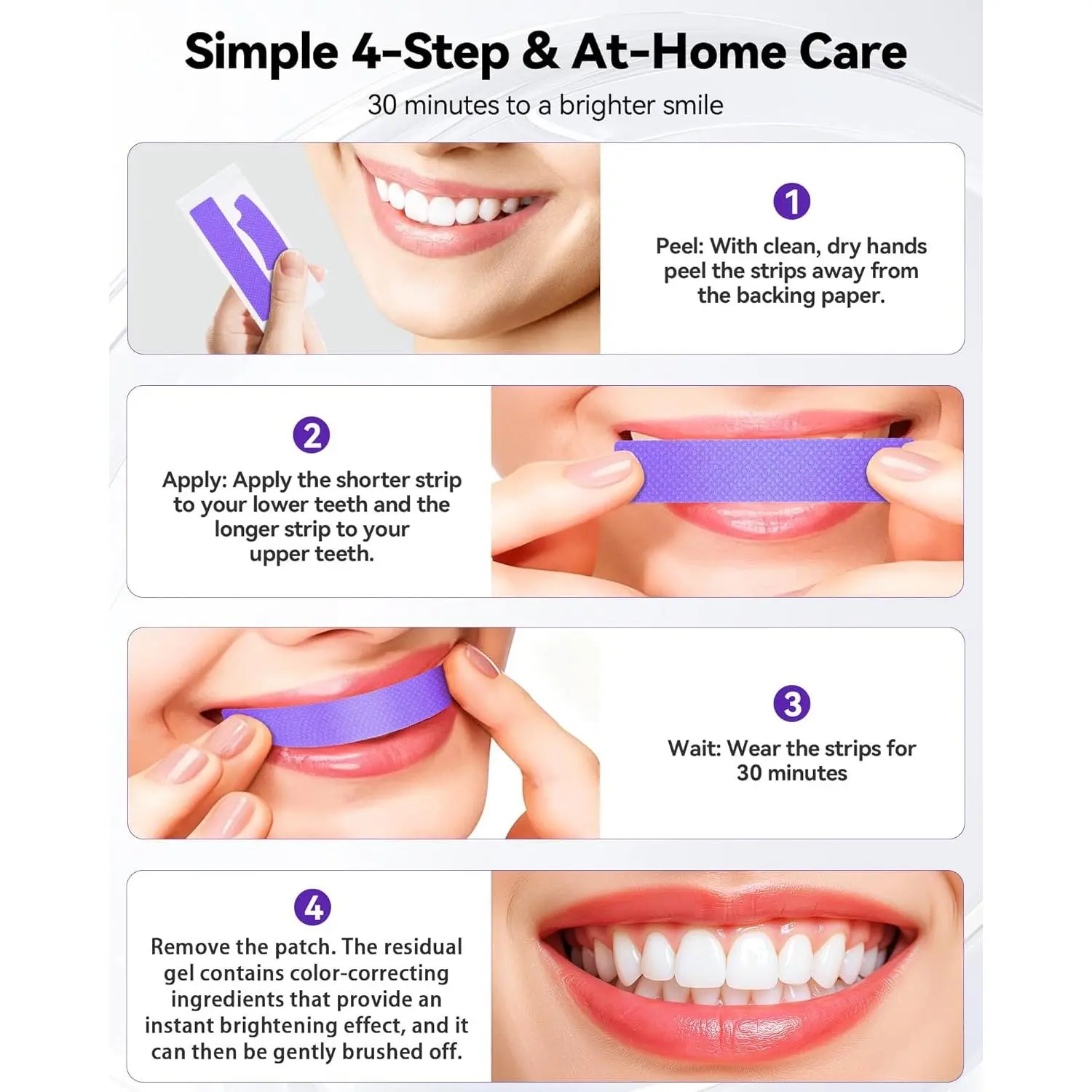 Simple 4-Step & At-Home Care
30 minutes to a brighter smile

1
Peel: With clean, dry hands peel the strips away from the backing paper.

2
Apply: Apply the shorter strip to your lower teeth and the longer strip to your upper teeth.

3
Wait: Wear the strips for 30 minutes

4
Remove the patch. The residual gel contains color-correcting ingredients that provide an instant brightening effect, and it can then be gently brushed off.