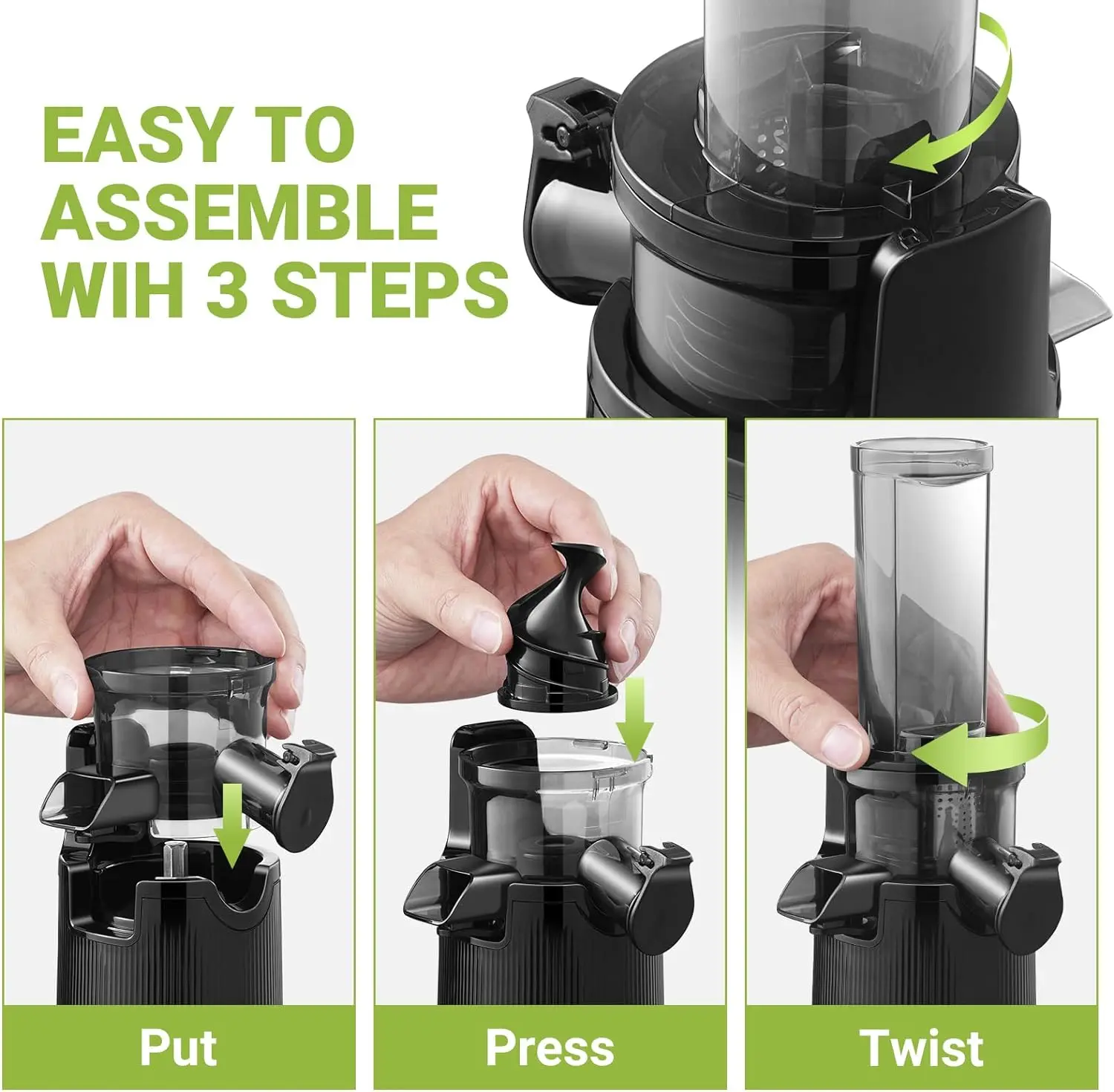 EASY TO ASSEMBLE WIH 3 STEPS

Put

Press

Twist