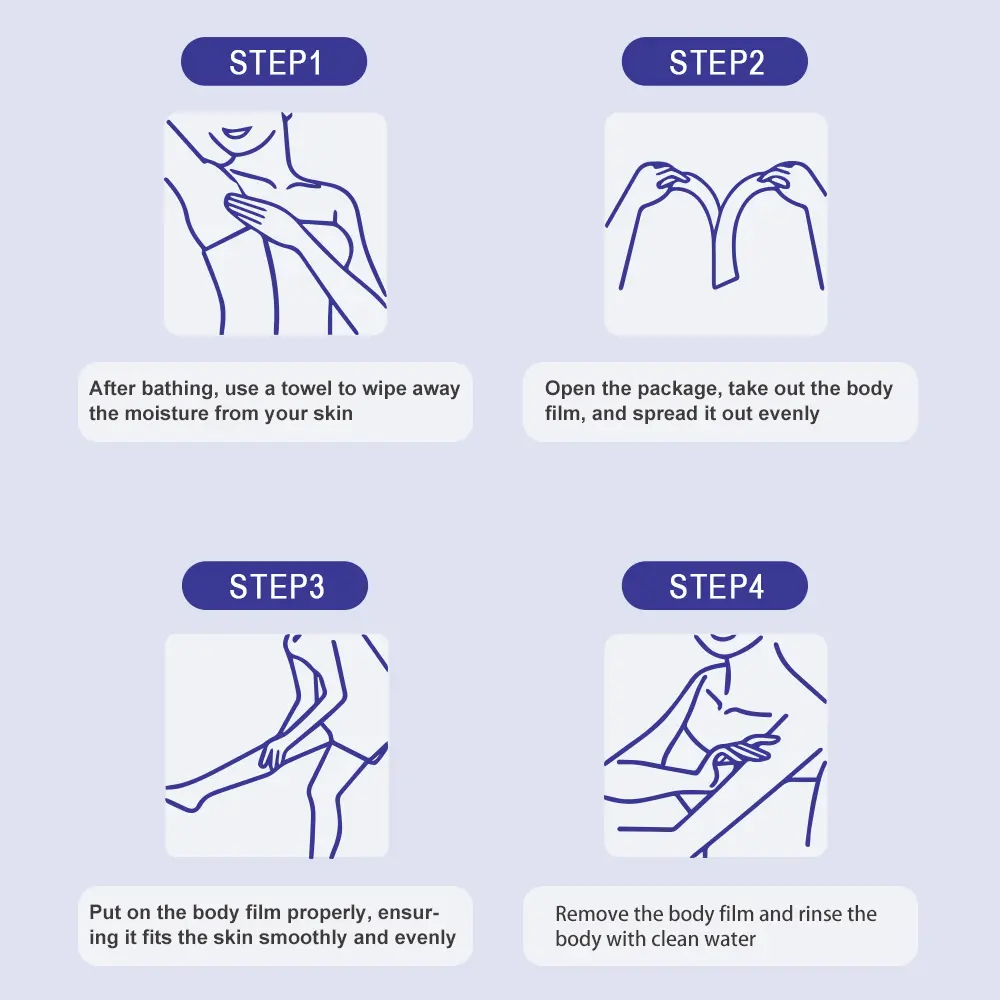 STEP1

After bathing, use a towel to wipe away the moisture from your skin

STEP2

Open the package, take out the body film, and spread it out evenly

STEP3

Put on the body film properly, ensuring it fits the skin smoothly and evenly

STEP4

Remove the body film and rinse the body with clean water