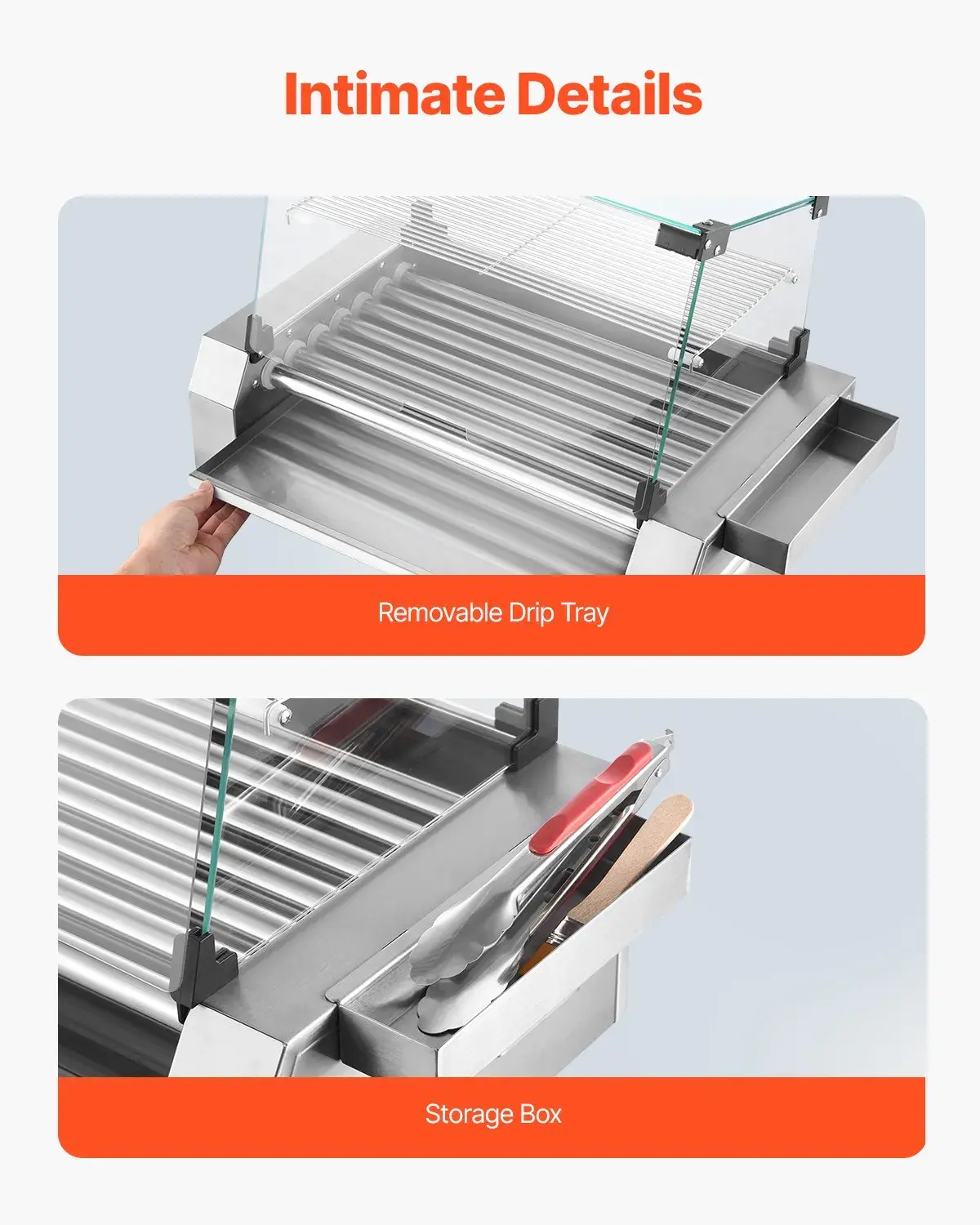 Intimate Details

Removable Drip Tray

Storage Box