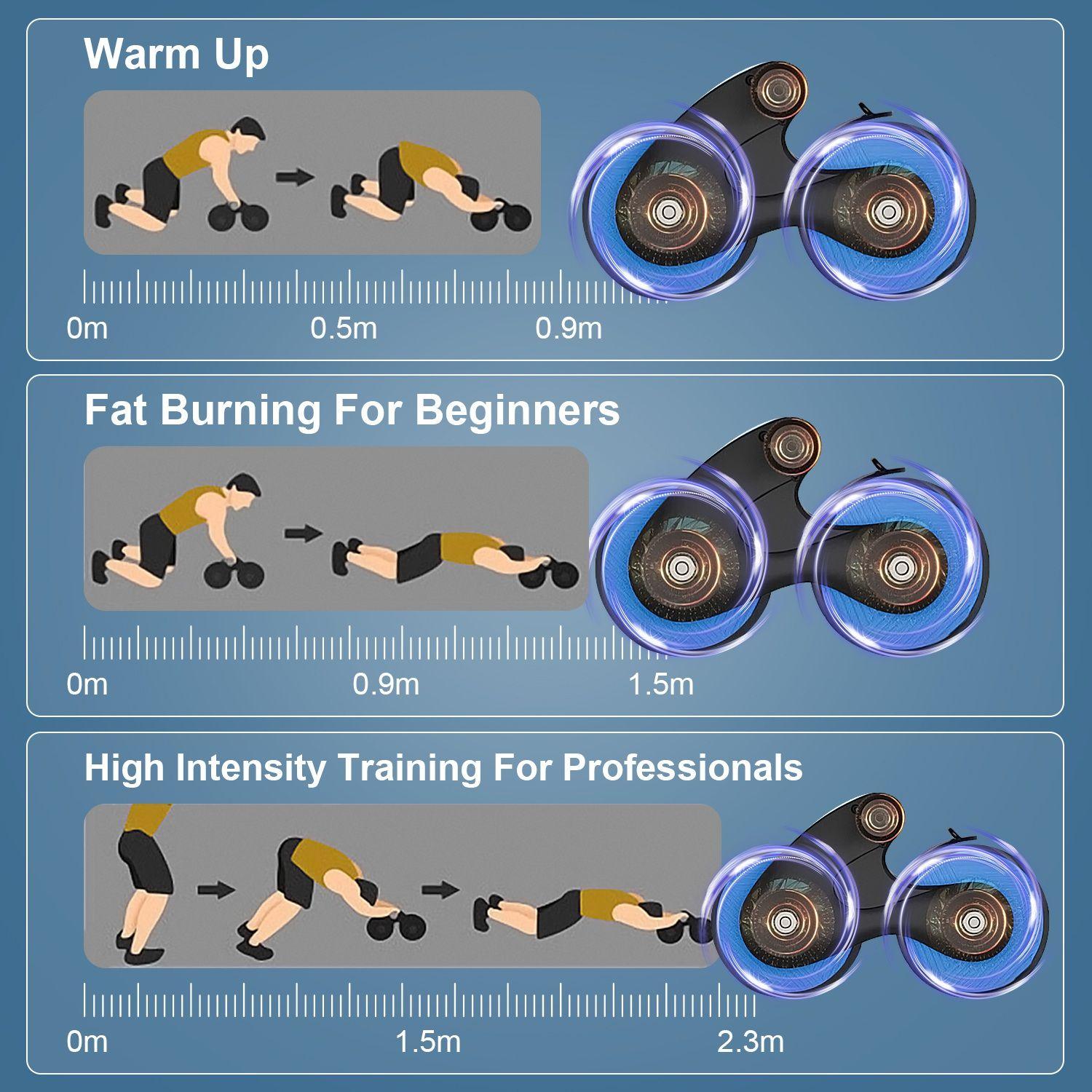 Warm Up

0m
0.5m
0.9m

Fat Burning For Beginners

0m
0.9m
1.5m

High Intensity Training For Professionals

0m
1.5m
2.3m