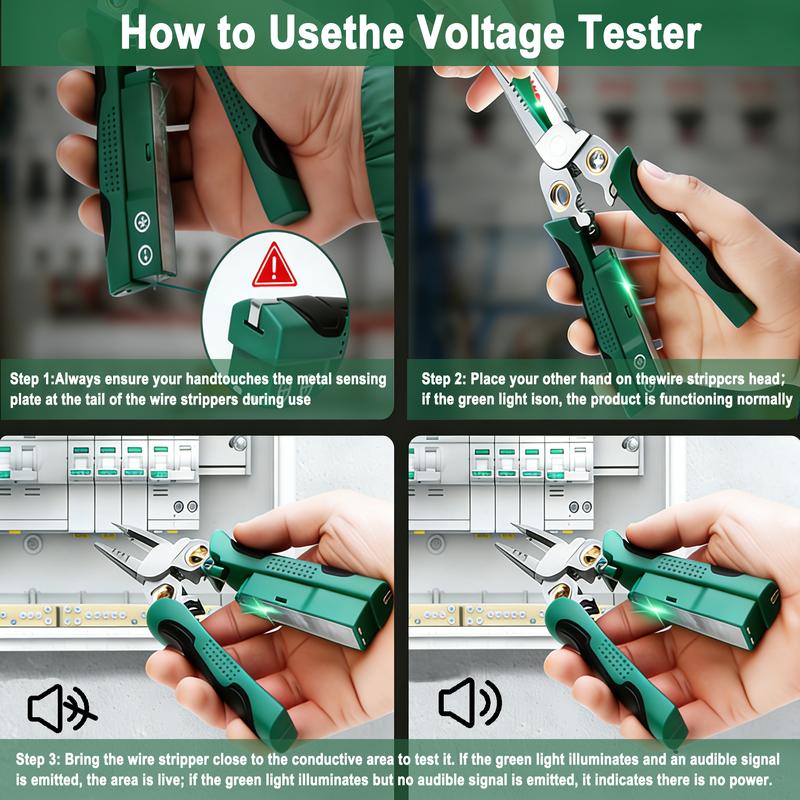 How to Usethe Voltage Tester

Step 1:Always ensure your handtouches the metal sensing plate at the tail of the wire strippers during use

Step 2: Place your other hand on thewire strippcrs head; if the green light ison, the product is functioning normally

Step 3: Bring the wire stripper close to the conductive area to test it. If the green light illuminates and an audible signal is emitted, the area is live; if the green light illuminates but no audible signal is emitted, it indicates there is no power.