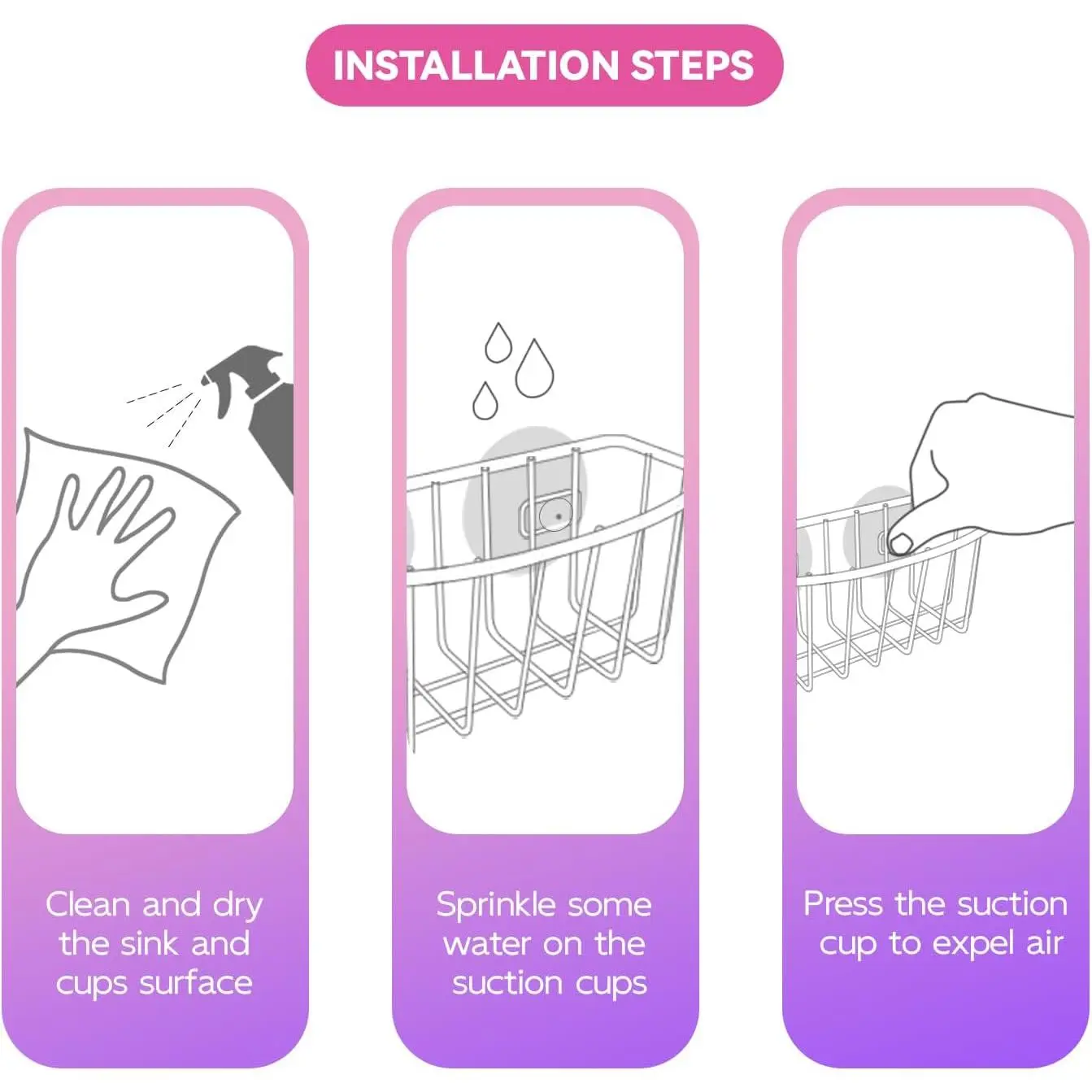 INSTALLATION STEPS

Clean and dry the sink and cups surface

Sprinkle some water on the suction cups

Press the suction cup to expel air