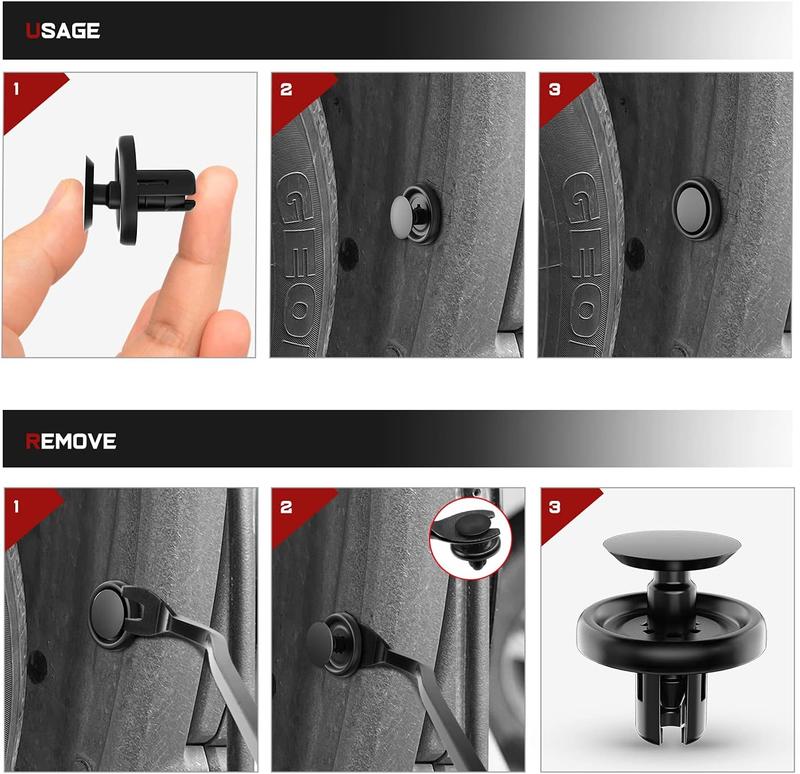 USAGE

1

2

GEO

3

GEO

REMOVE

1

2

3