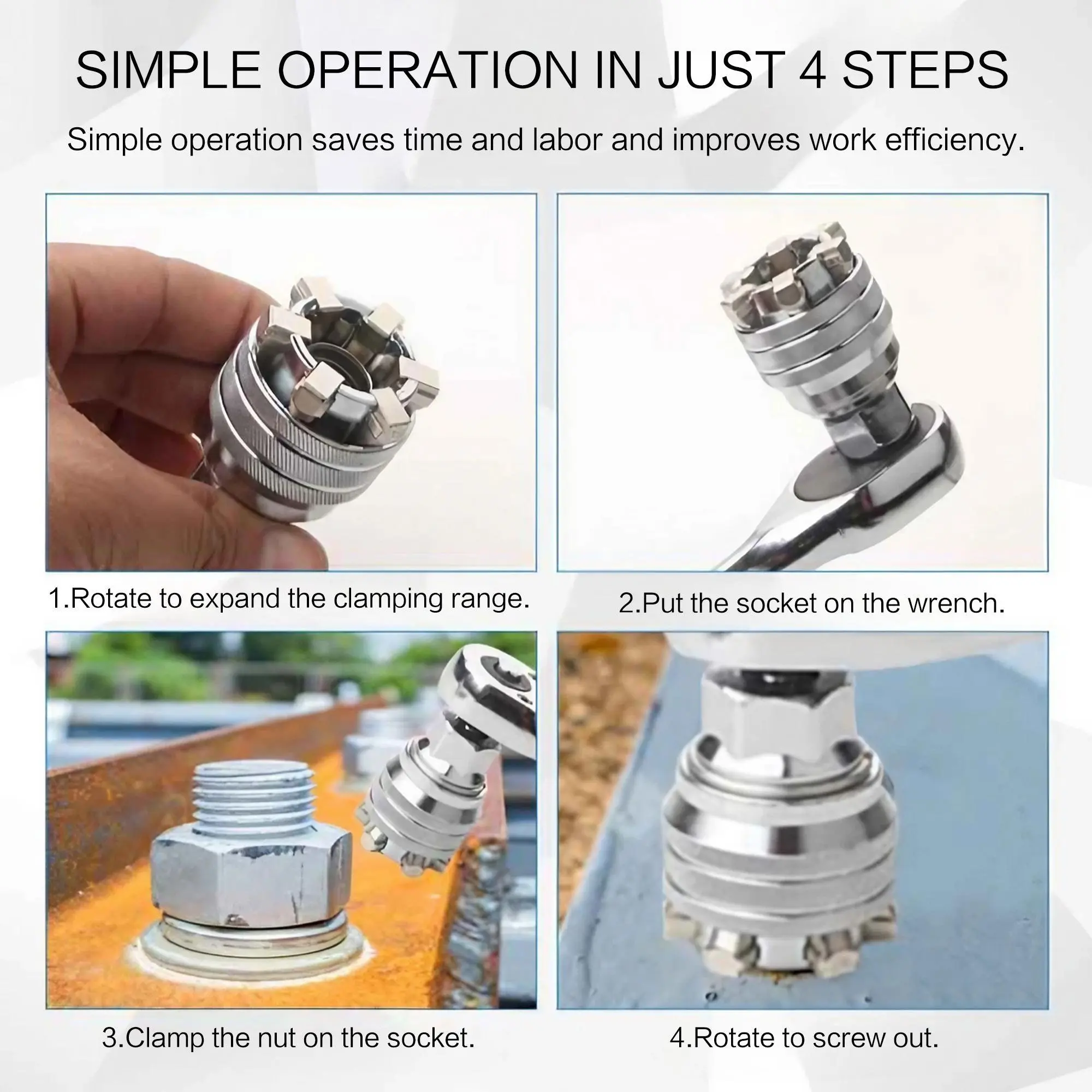 SIMPLE OPERATION IN JUST 4 STEPS

Simple operation saves time and labor and improves work efficiency.

1.Rotate to expand the clamping range.

2.Put the socket on the wrench.

3.Clamp the nut on the socket.

4.Rotate to screw out.