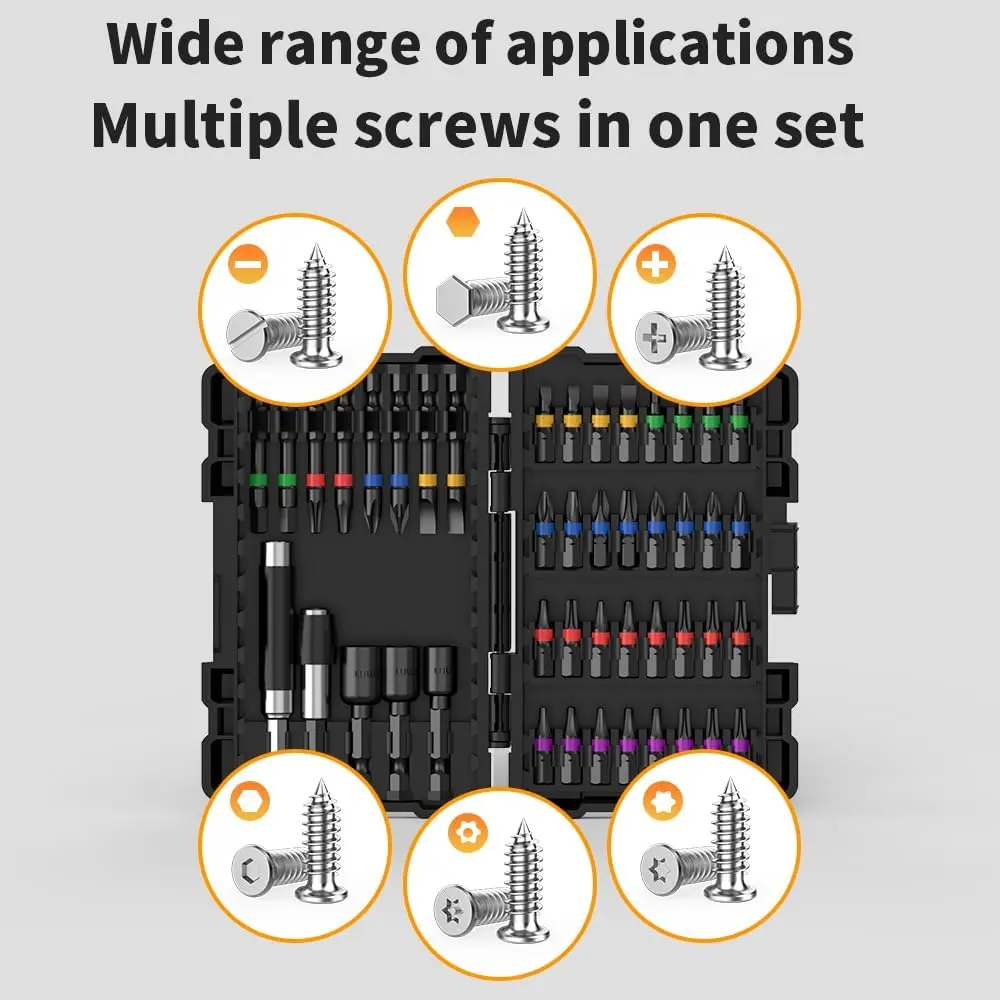 Wide range of applications
Multiple screws in one set