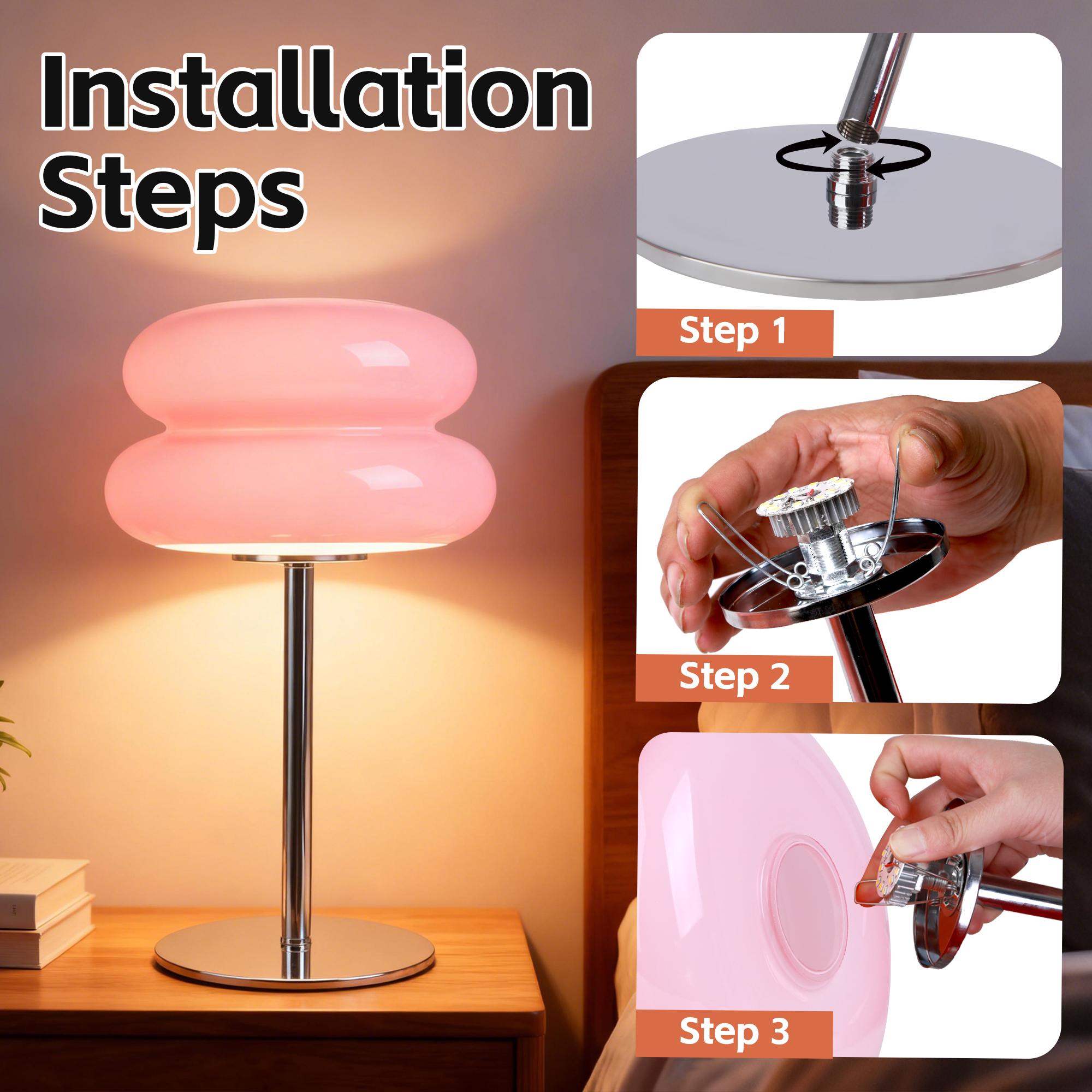 Installation Steps

Step 1

Step 2

Step 3