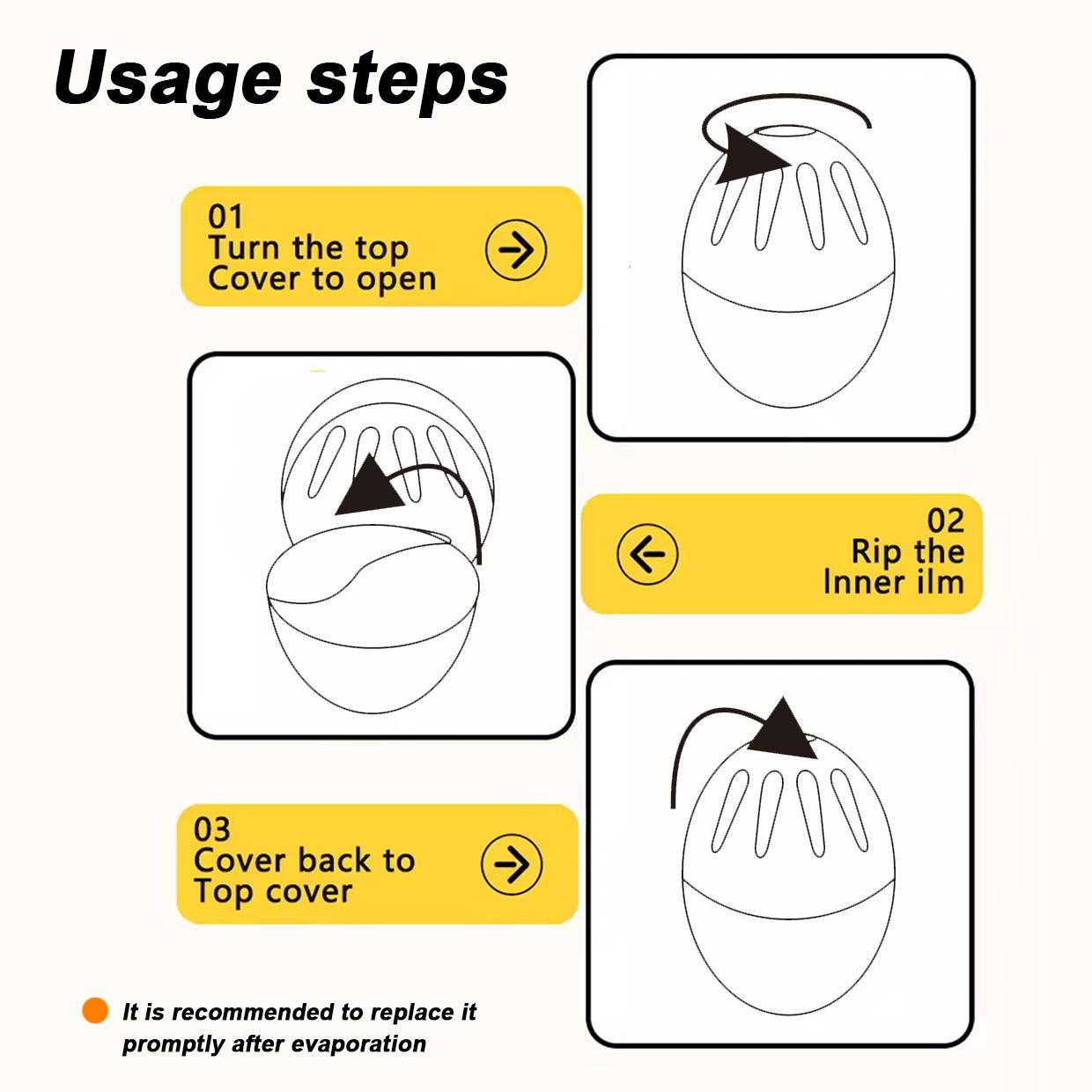 Usage steps

01
Turn the top
Cover to open

02
Rip the
Inner ilm

03
Cover back to
Top cover

It is recommended to replace it promptly after evaporation