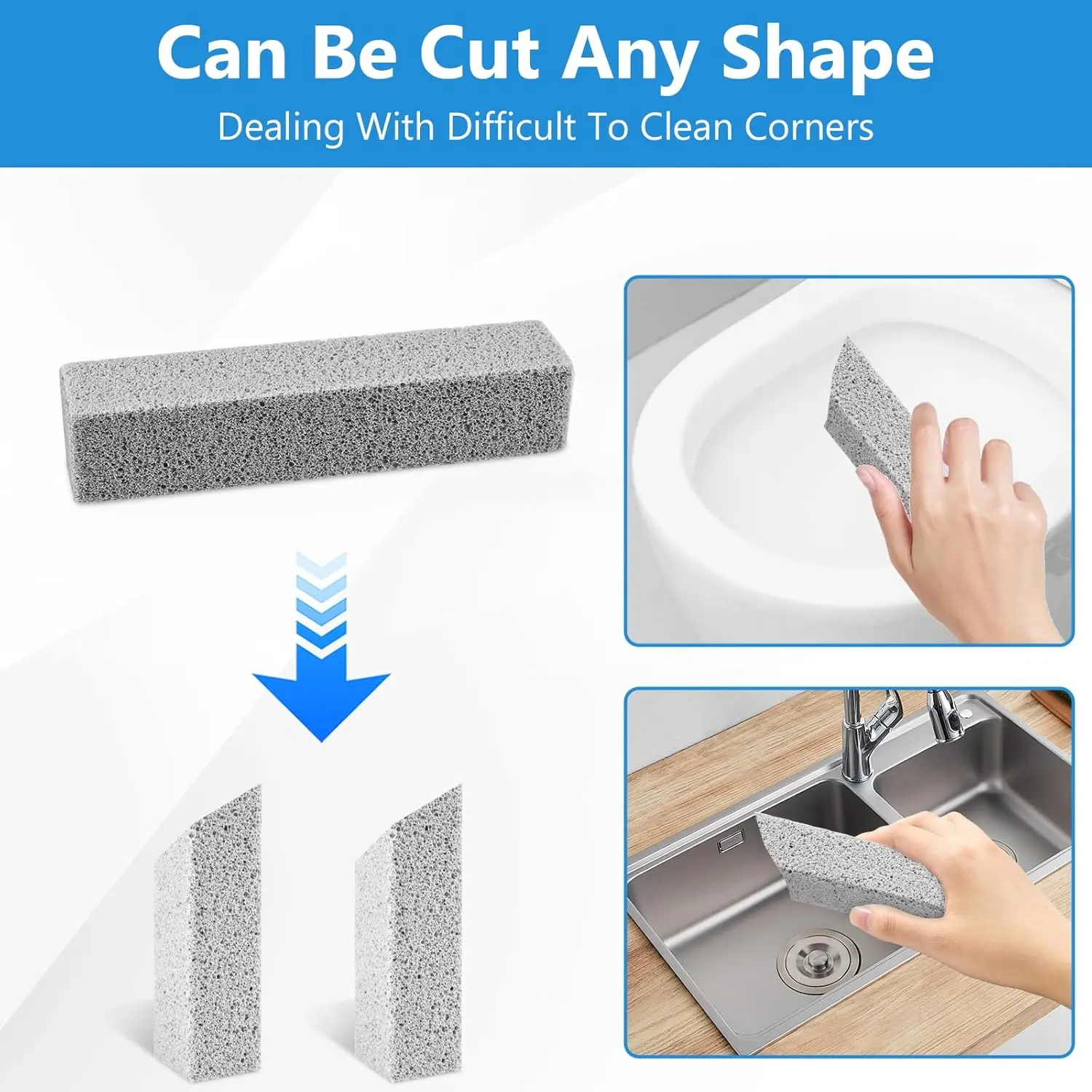 Can Be Cut Any Shape

Dealing With Difficult To Clean Corners