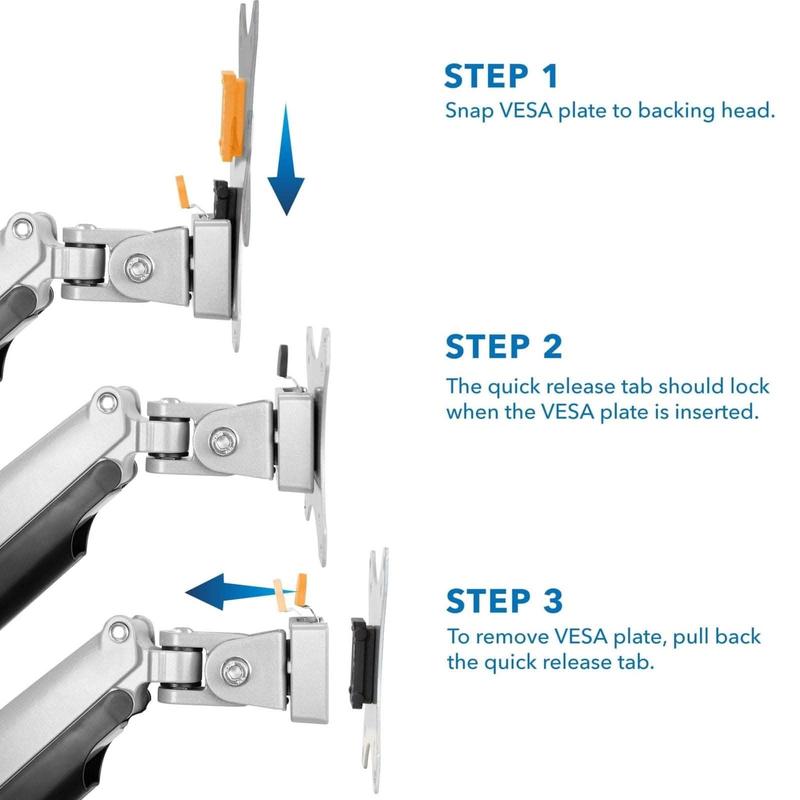 STEP 1
Snap VESA plate to backing head.

STEP 2
The quick release tab should lock when the VESA plate is inserted.

STEP 3
To remove VESA plate, pull back the quick release tab.