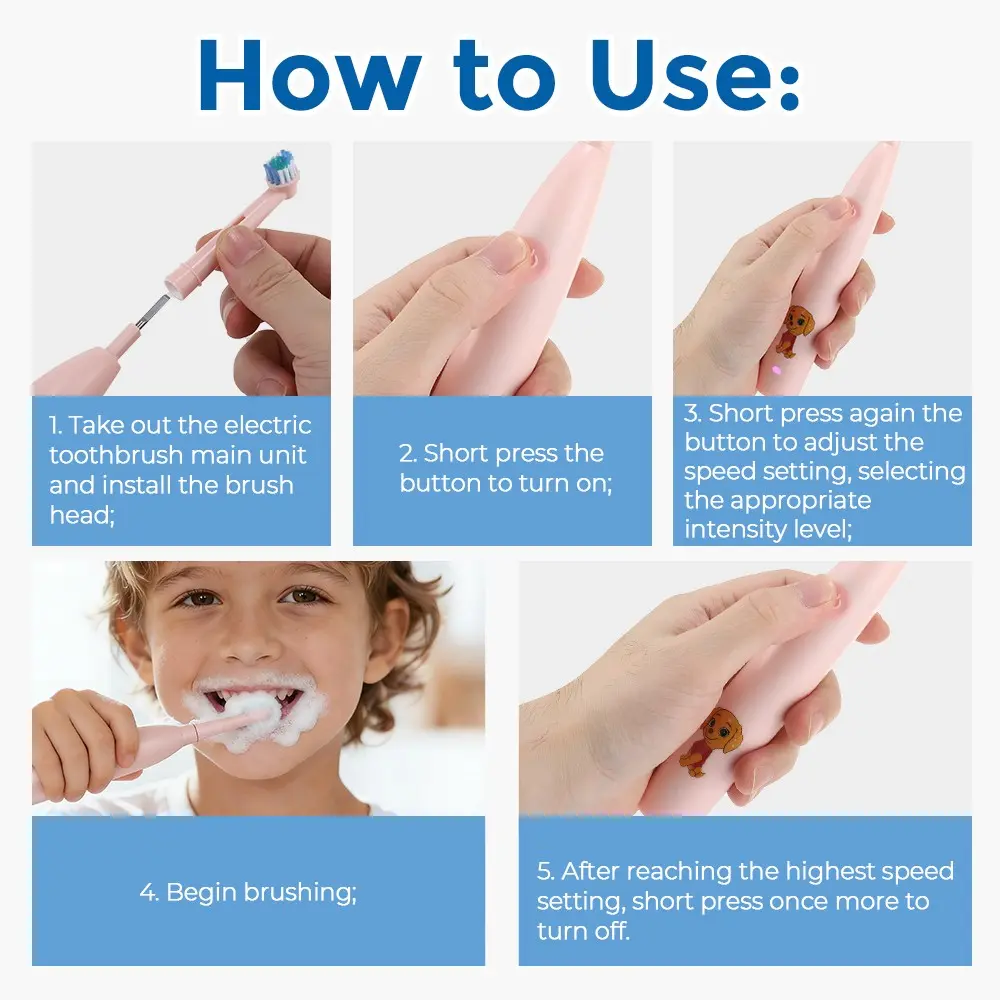 How to Use:

1. Take out the electric toothbrush main unit and install the brush head;

2. Short press the button to turn on;

3. Short press again the button to adjust the speed setting, selecting the appropriate intensity level;

4. Begin brushing;

5. After reaching the highest speed setting, short press once more to turn off.