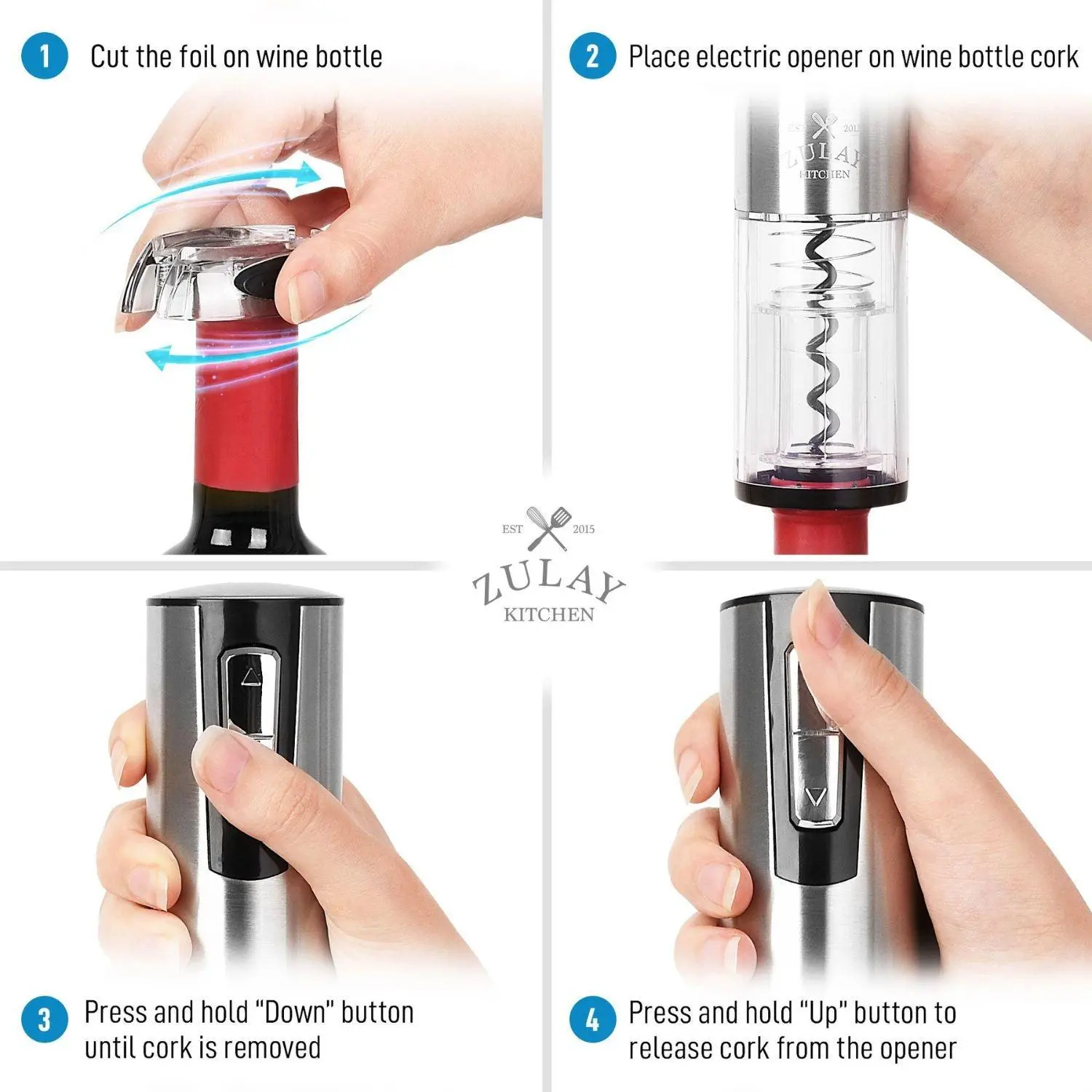 1 Cut the foil on wine bottle

2 Place electric opener on wine bottle cork

EST 2015
ZULAY
KITCHEN

EST 2015
ZULAY
KITCHEN

3 Press and hold "Down" button until cork is removed

4 Press and hold "Up" button to release cork from the opener