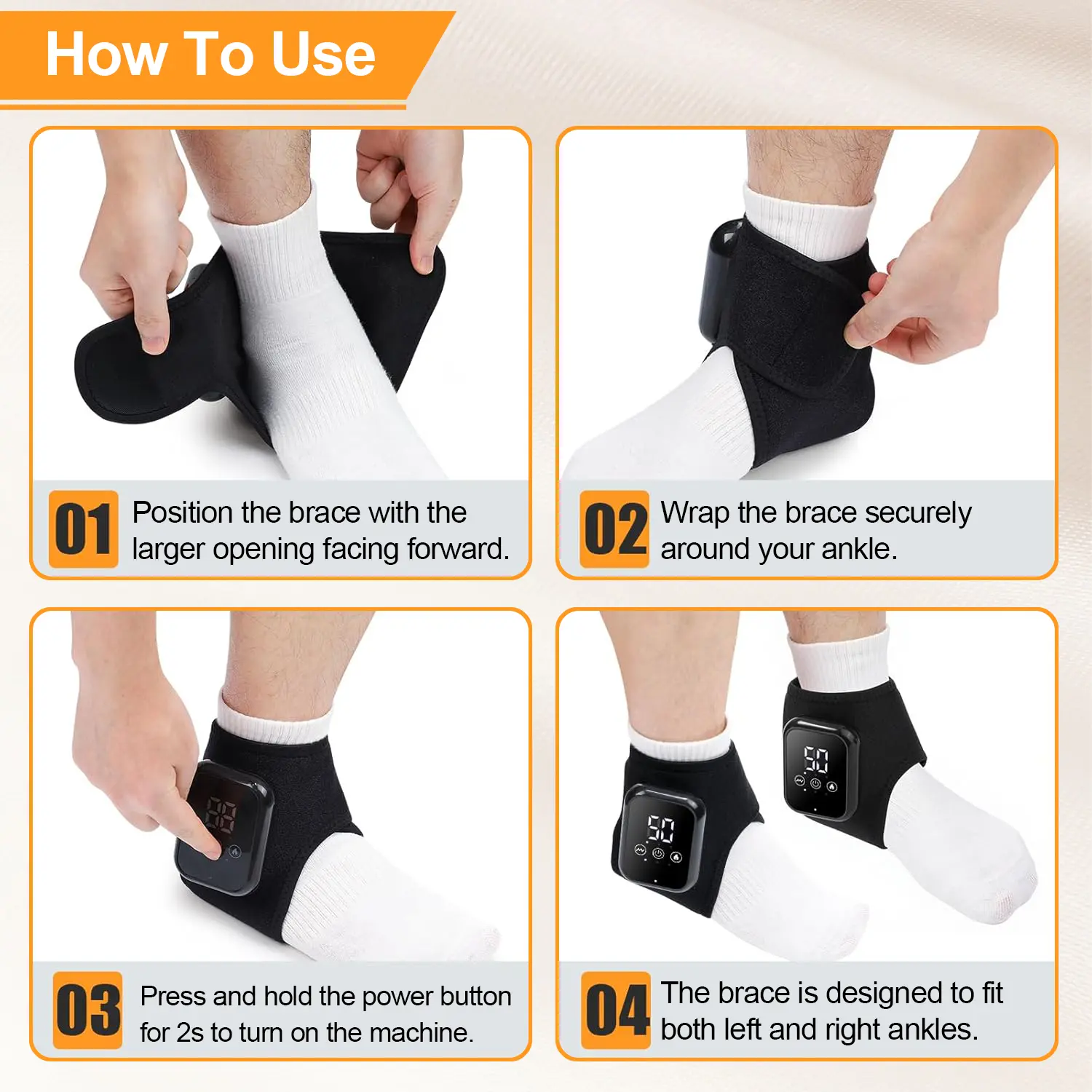 How To Use

01 Position the brace with the larger opening facing forward.

02 Wrap the brace securely around your ankle.

88

03 Press and hold the power button for 2s to turn on the machine.

50

50

04 The brace is designed to fit both left and right ankles.