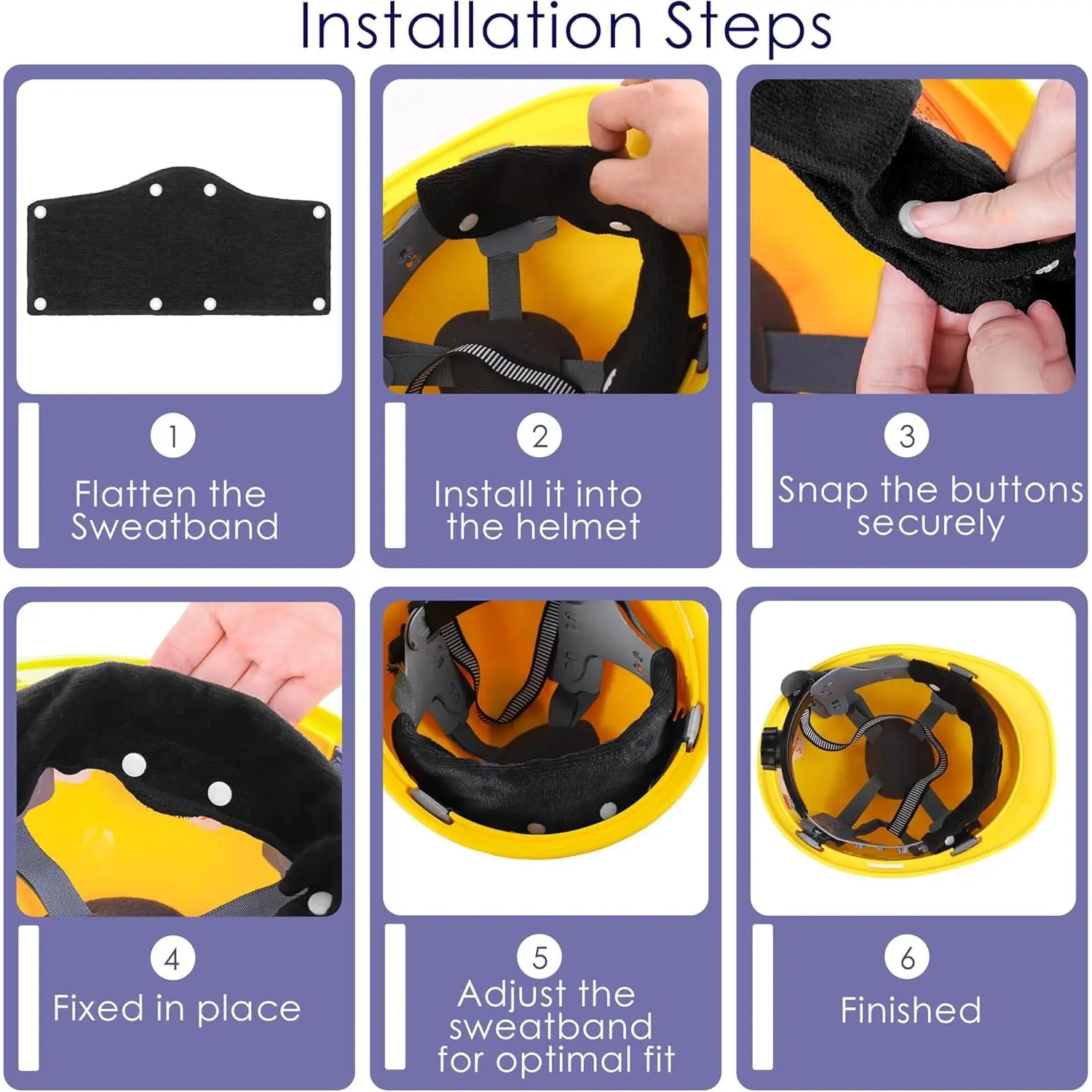 Installation Steps

1
Flatten the Sweatband

2
Install it into the helmet

3
Snap the buttons securely

4
Fixed in place

5
Adjust the sweatband for optimal fit

6
Finished