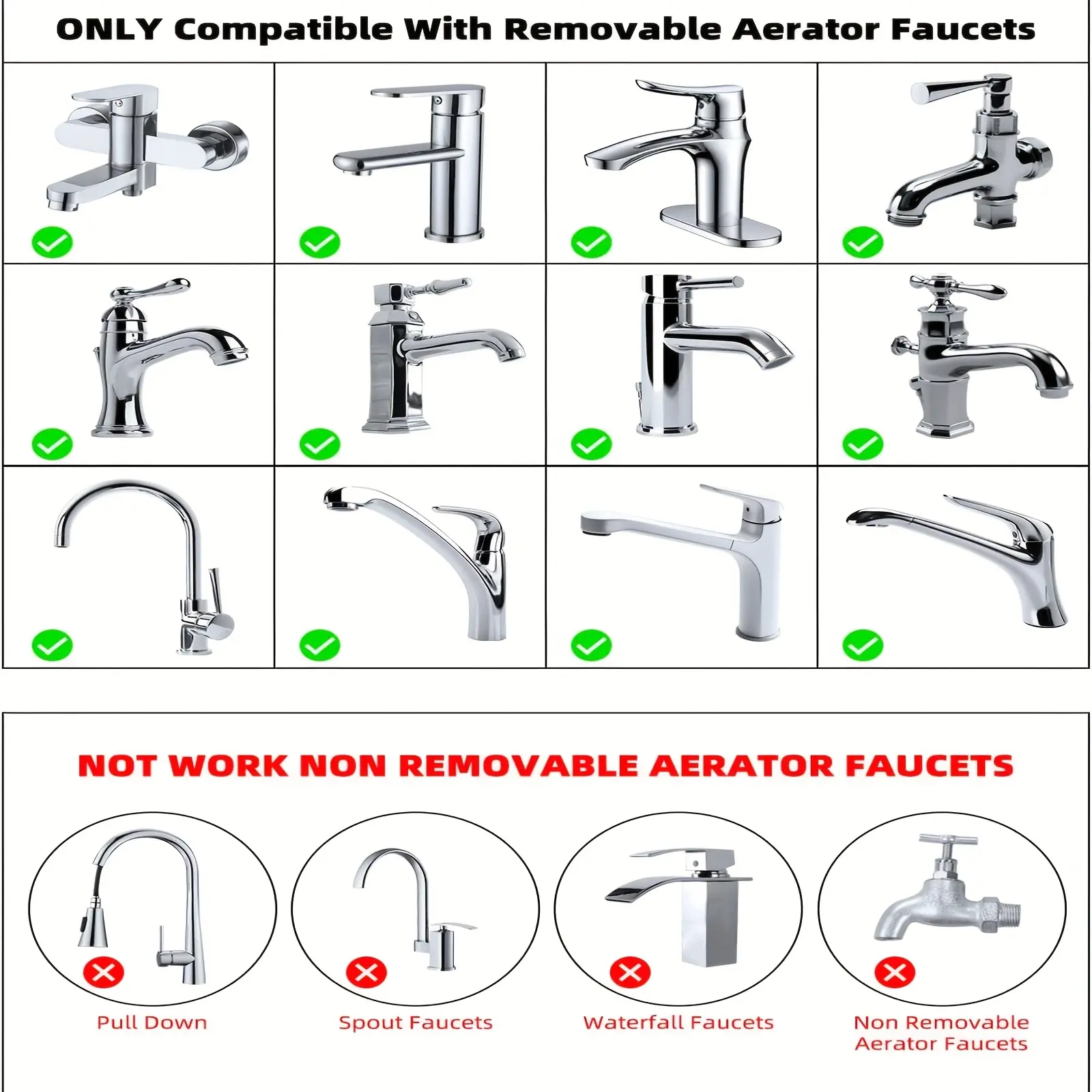 ONLY Compatible With Removable Aerator Faucets

NOT WORK NON REMOVABLE AERATOR FAUCETS

Pull Down

Spout Faucets

Waterfall Faucets

Non Removable Aerator Faucets