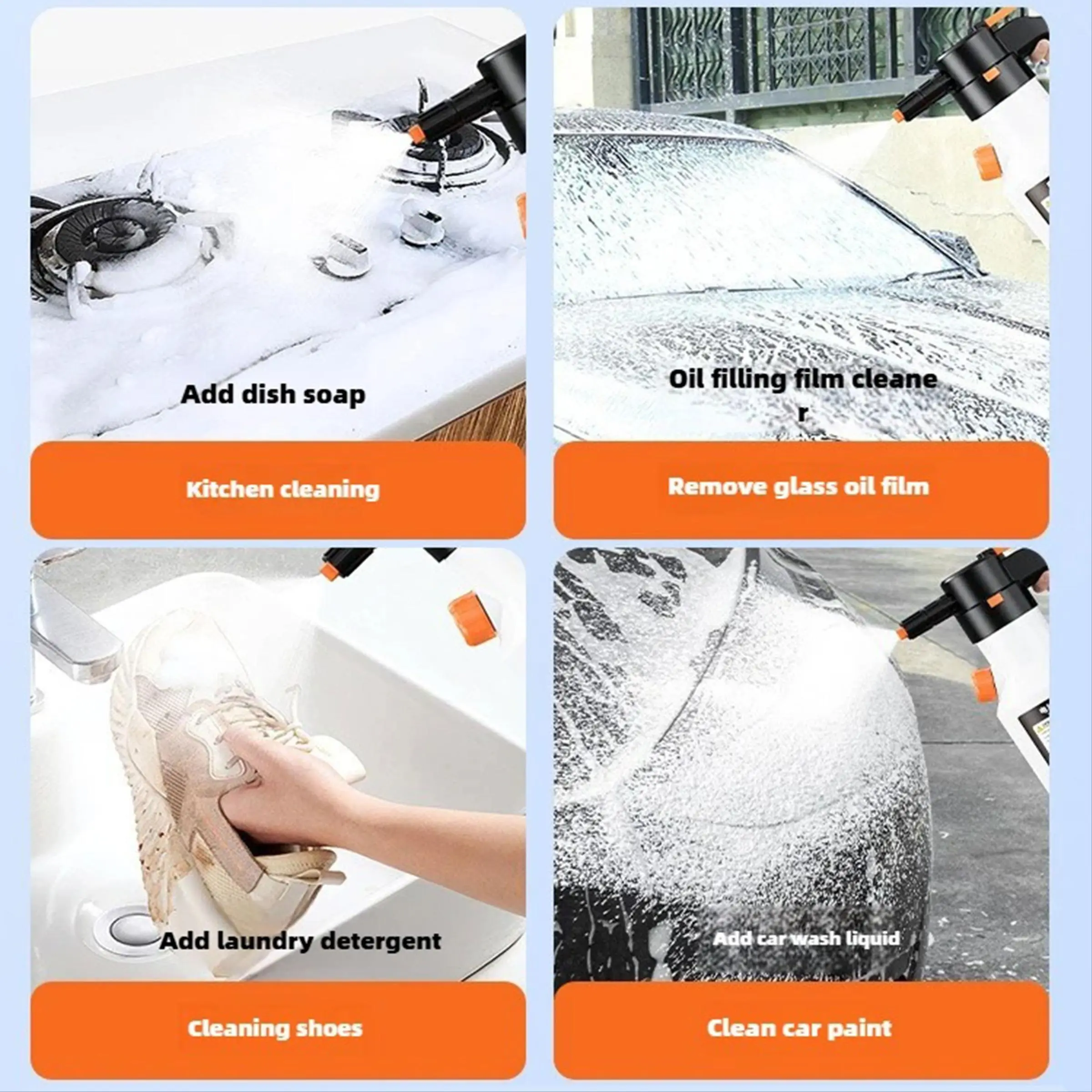 Add dish soap

Kitchen cleaning

Oil filling film cleane r

Remove glass oil film

Add laundry detergent

Cleaning shoes

Add car wash liquid

Clean car paint