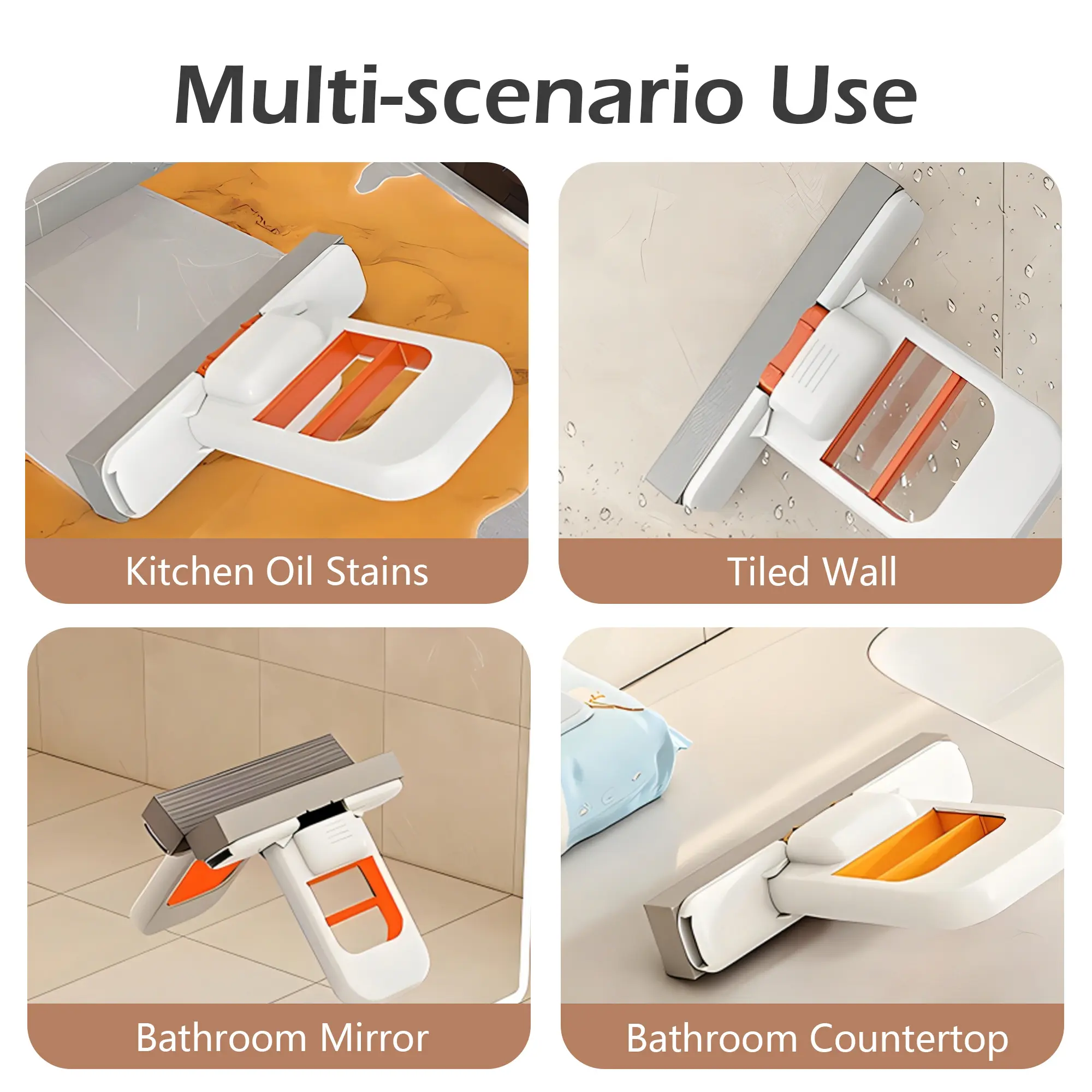 Multi-scenario Use

Kitchen Oil Stains

Tiled Wall

Bathroom Mirror

Bathroom Countertop