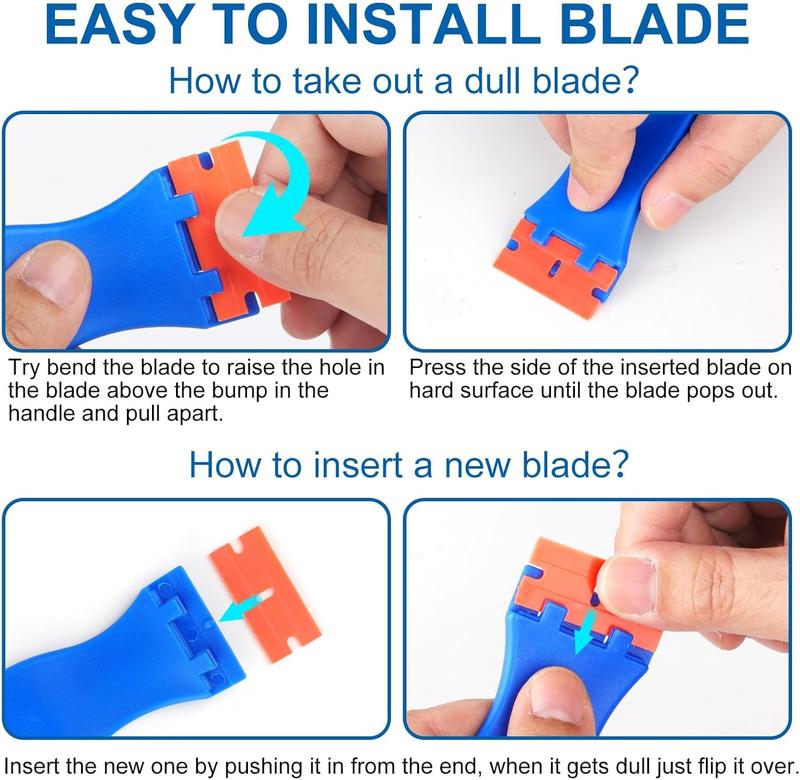 EASY TO INSTALL BLADE

How to take out a dull blade?

Try bend the blade to raise the hole in the blade above the bump in the handle and pull apart.

Press the side of the inserted blade on hard surface until the blade pops out.

How to insert a new blade?

Insert the new one by pushing it in from the end, when it gets dull just flip it over.