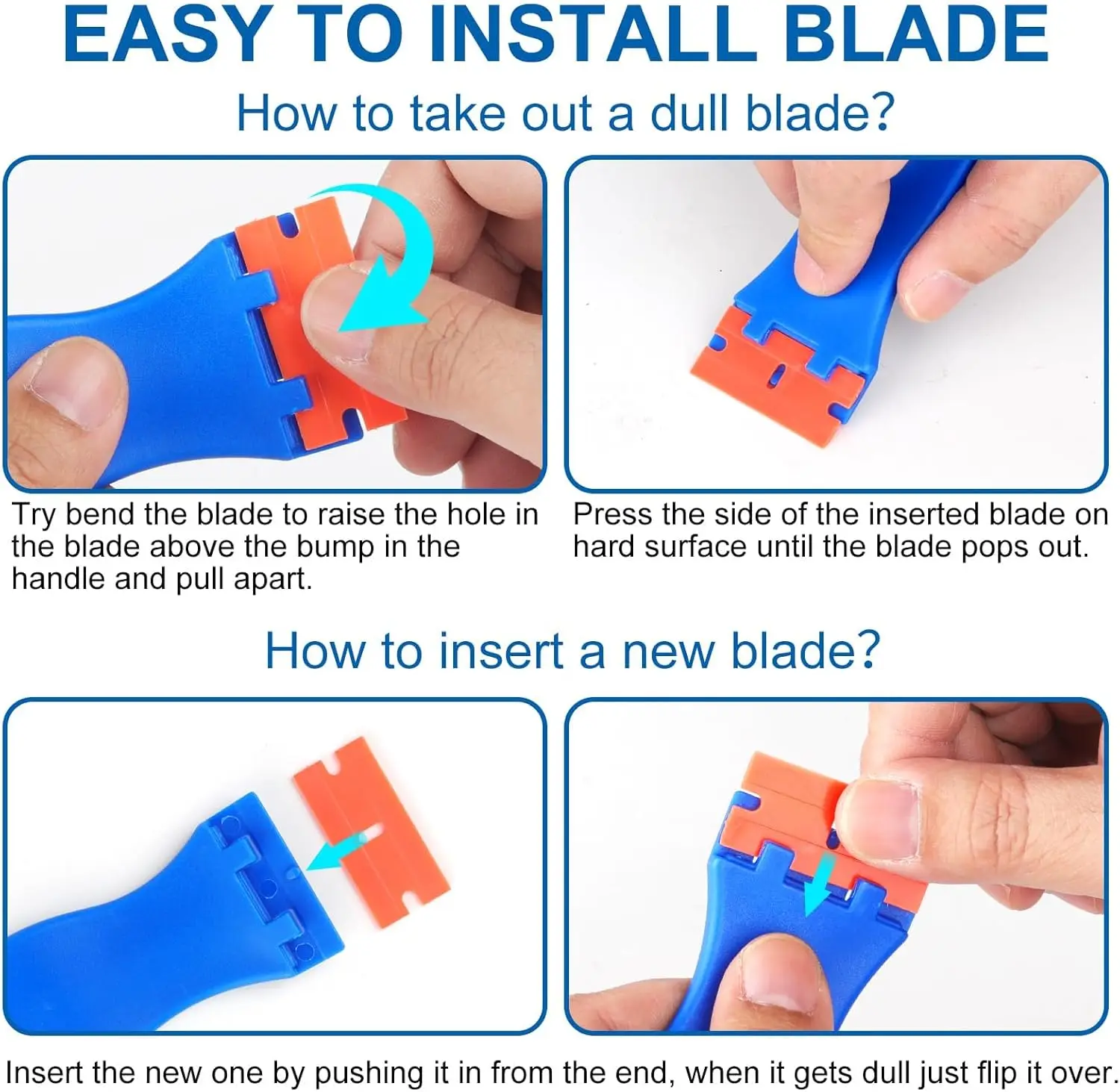 EASY TO INSTALL BLADE

How to take out a dull blade?

Try bend the blade to raise the hole in the blade above the bump in the handle and pull apart.

Press the side of the inserted blade on hard surface until the blade pops out.

How to insert a new blade?

Insert the new one by pushing it in from the end, when it gets dull just flip it over.