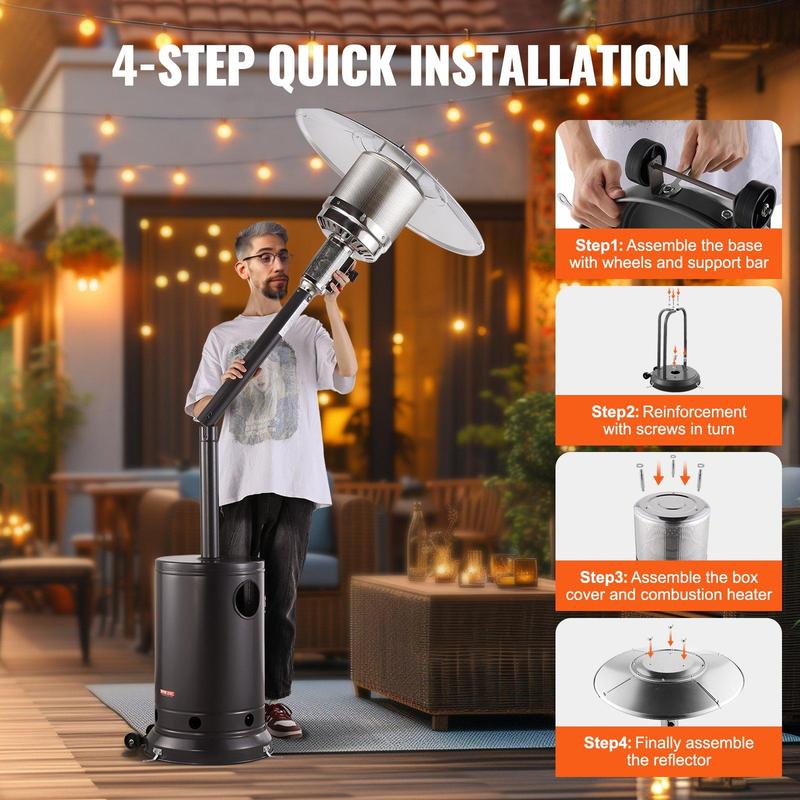 4-STEP QUICK INSTALLATION

Step1: Assemble the base with wheels and support bar

Step2: Reinforcement with screws in turn

Step3: Assemble the box cover and combustion heater

Step4: Finally assemble the reflector