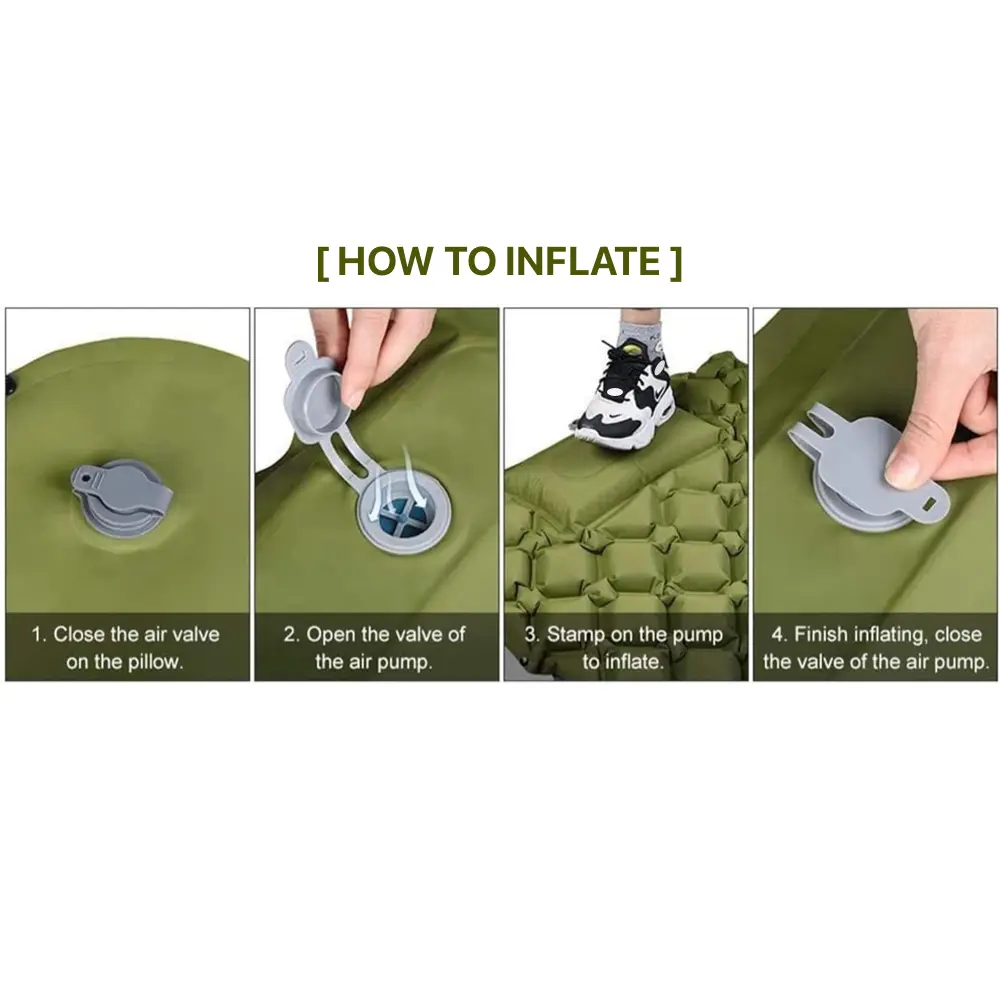 [ HOW TO INFLATE ]

1. Close the air valve on the pillow.

2. Open the valve of the air pump.

3. Stamp on the pump to inflate.

4. Finish inflating, close the valve of the air pump.