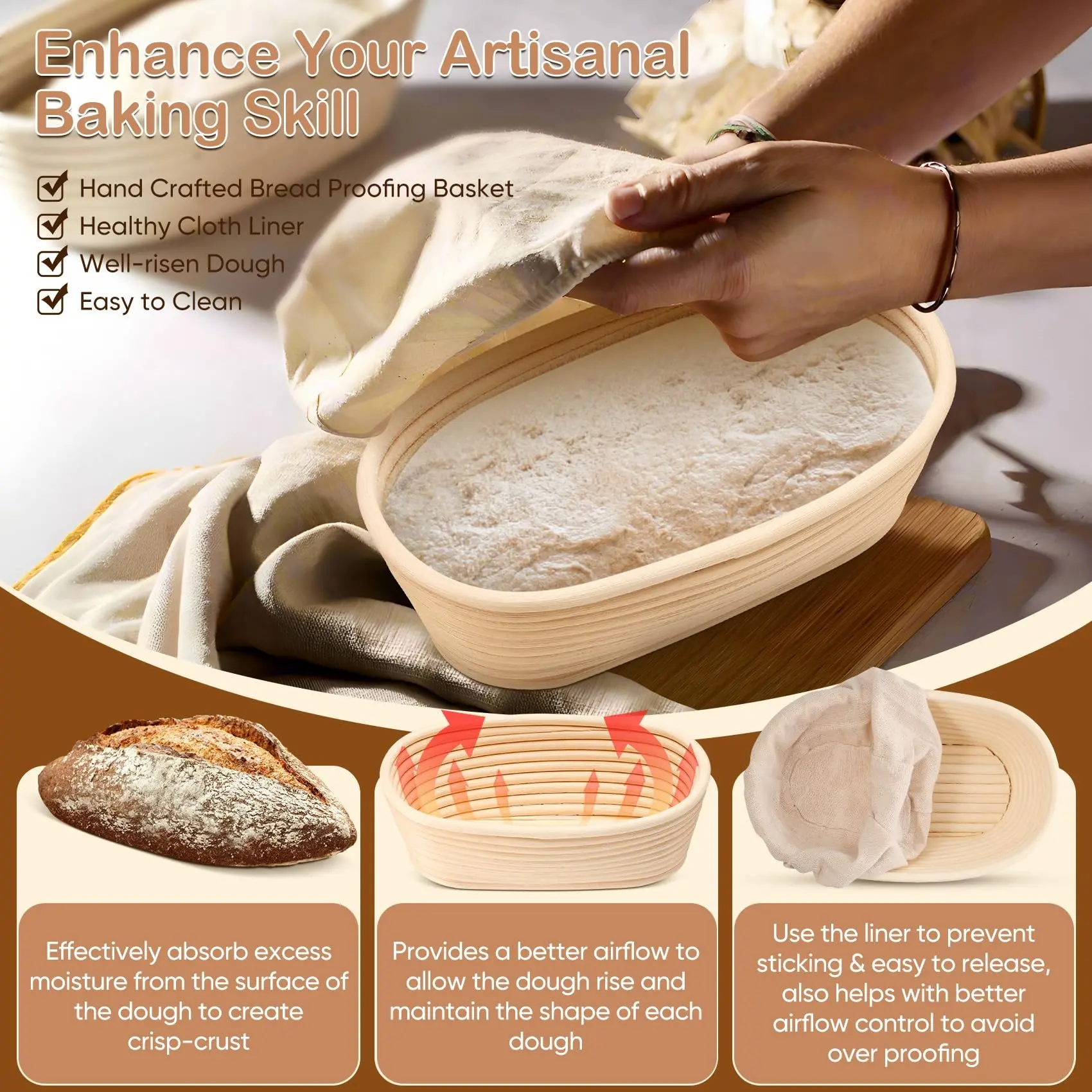 Enhance Your Artisanal Baking Skill

Hand Crafted Bread Proofing Basket
Healthy Cloth Liner
Well-risen Dough
Easy to Clean

Effectively absorb excess moisture from the surface of the dough to create crisp-crust

Provides a better airflow to allow the dough rise and maintain the shape of each dough

Use the liner to prevent sticking & easy to release, also helps with better airflow control to avoid over proofing