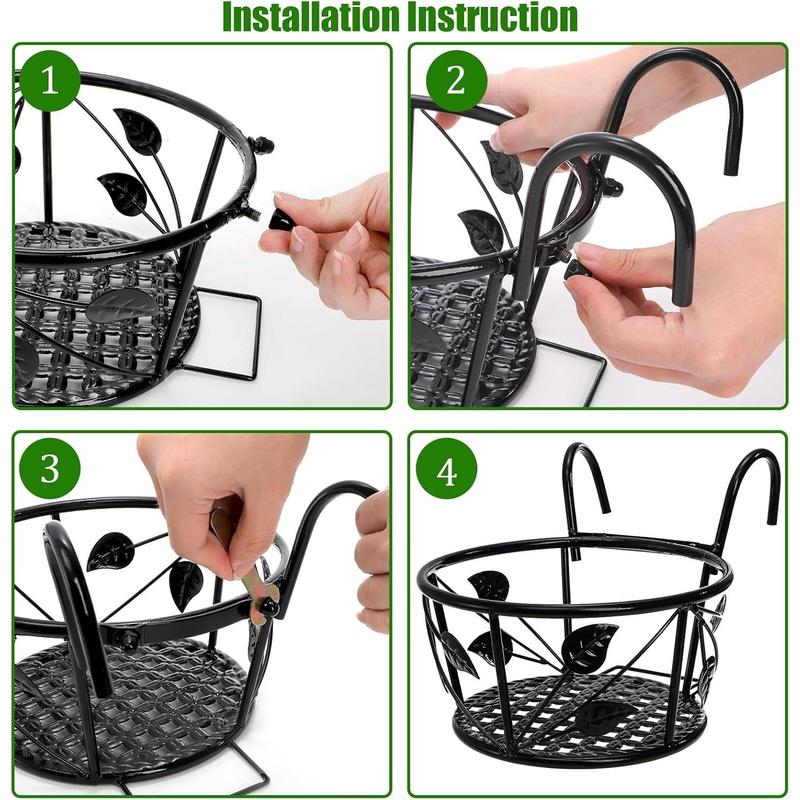 Installation Instruction

1

2

3

4