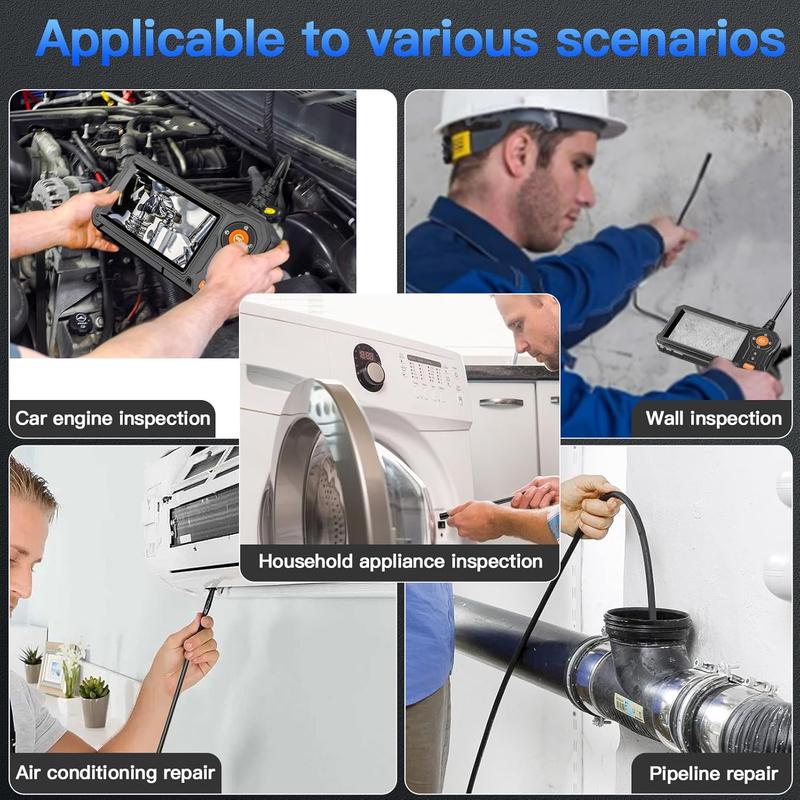 Applicable to various scenarios

Car engine inspection

Wall inspection

Household appliance inspection

Air conditioning repair

Pipeline repair