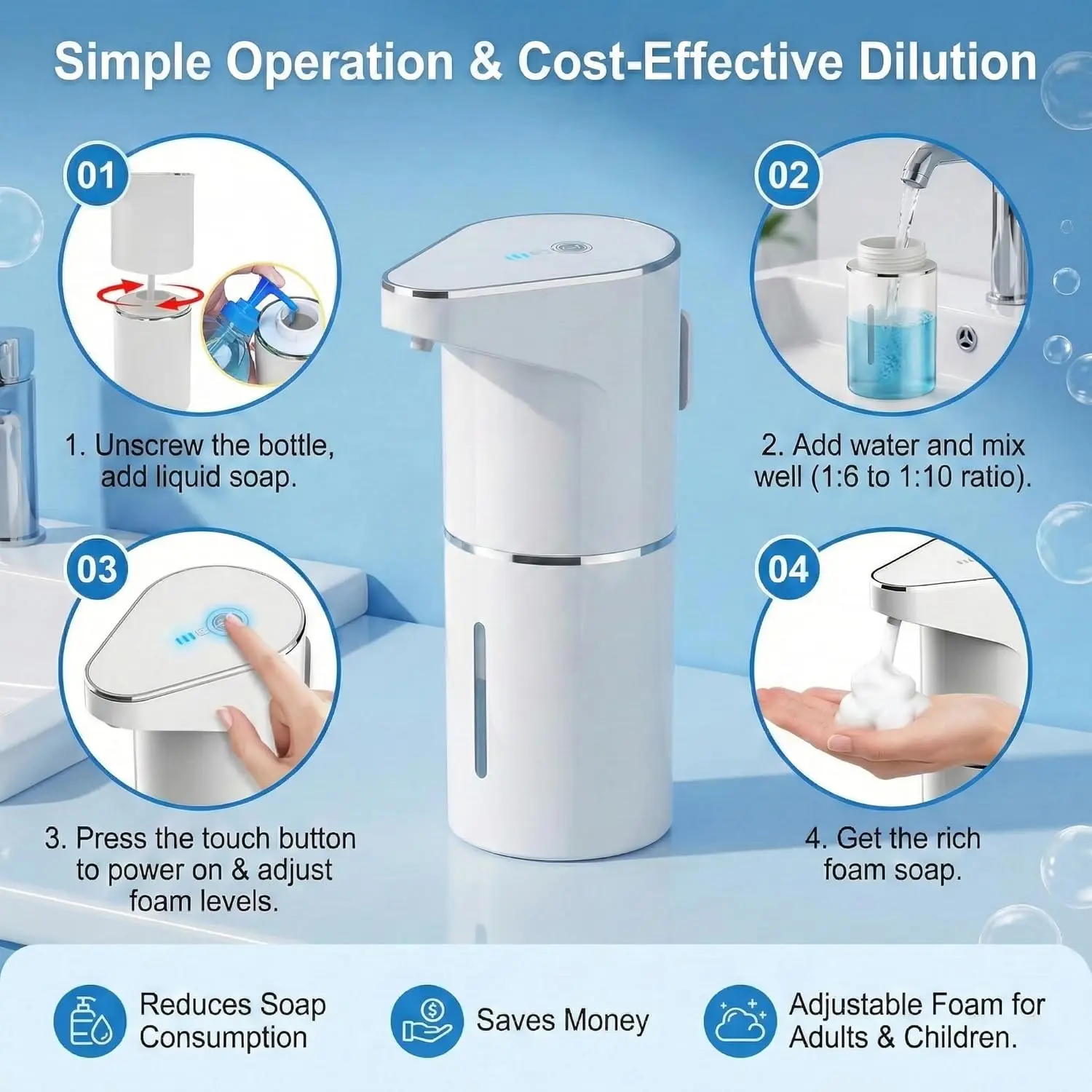 Simple Operation & Cost-Effective Dilution

01

1. Unscrew the bottle, add liquid soap.

02

2. Add water and mix well (1:6 to 1:10 ratio).

03

3. Press the touch button to power on & adjust foam levels.

04

4. Get the rich foam soap.

Reduces Soap Consumption

Saves Money

Adjustable Foam for Adults & Children.