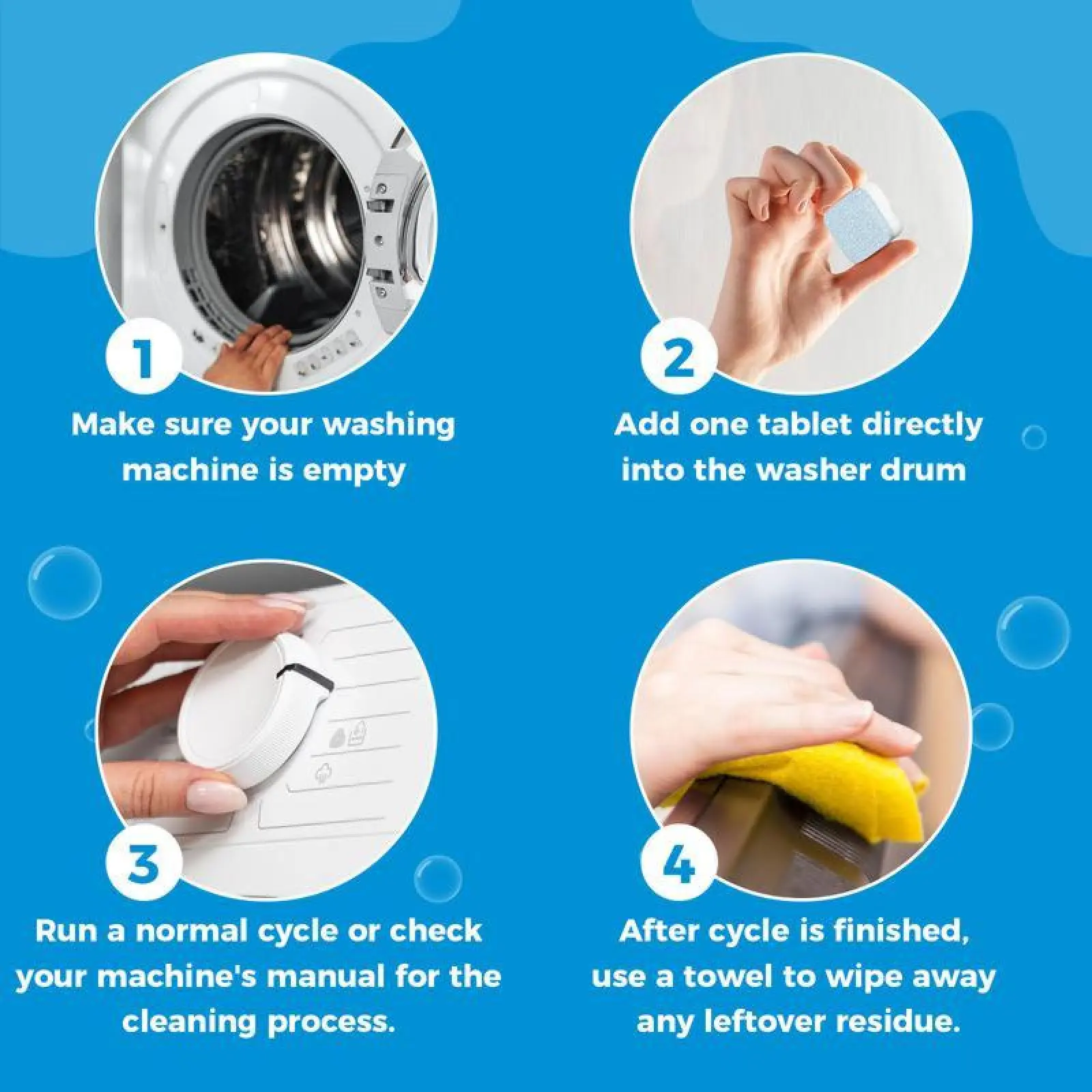 1

Make sure your washing machine is empty

2

Add one tablet directly into the washer drum

3

Run a normal cycle or check your machine's manual for the cleaning process.

4

After cycle is finished, use a towel to wipe away any leftover residue.