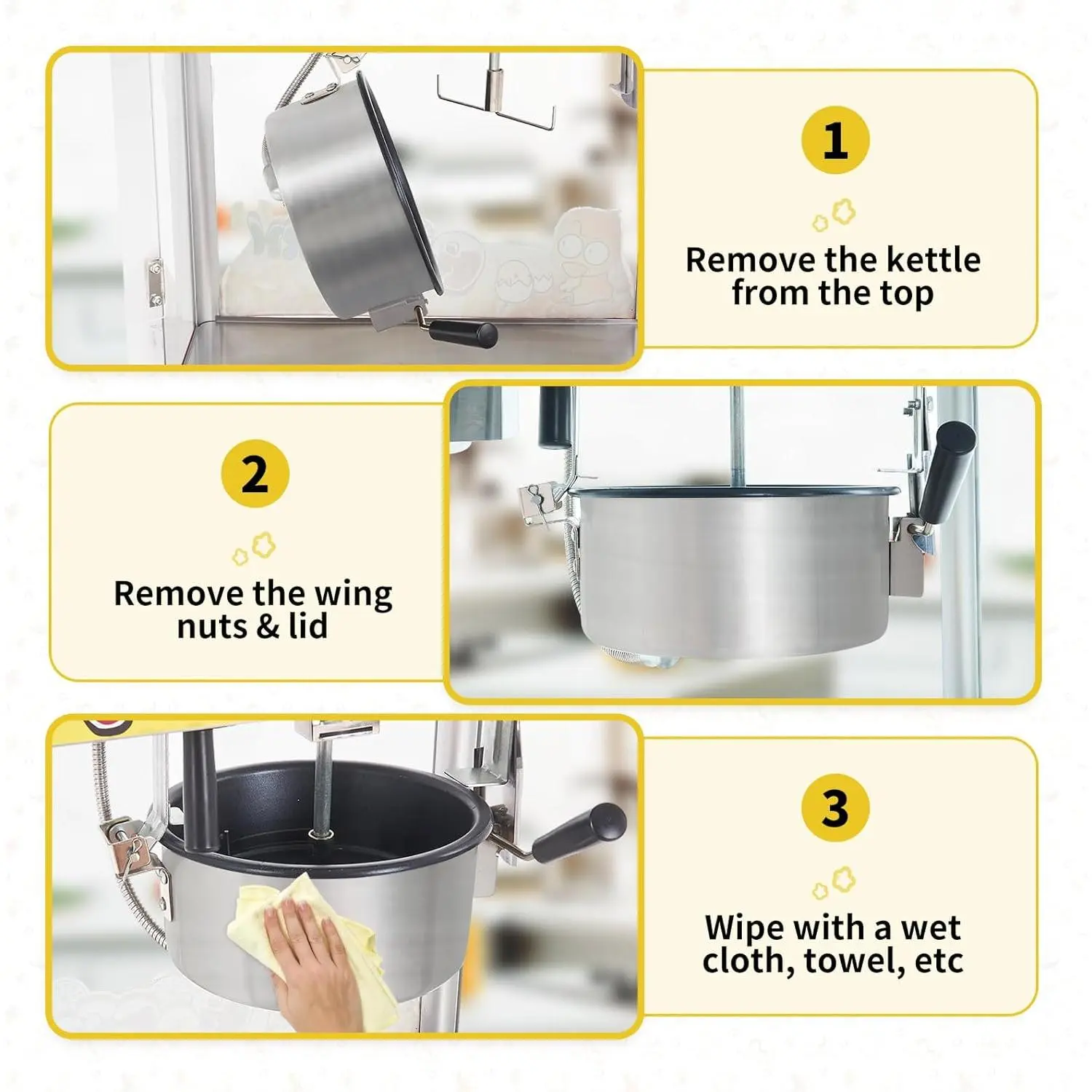 1

Remove the kettle from the top

2

Remove the wing nuts & lid

3

Wipe with a wet cloth, towel, etc