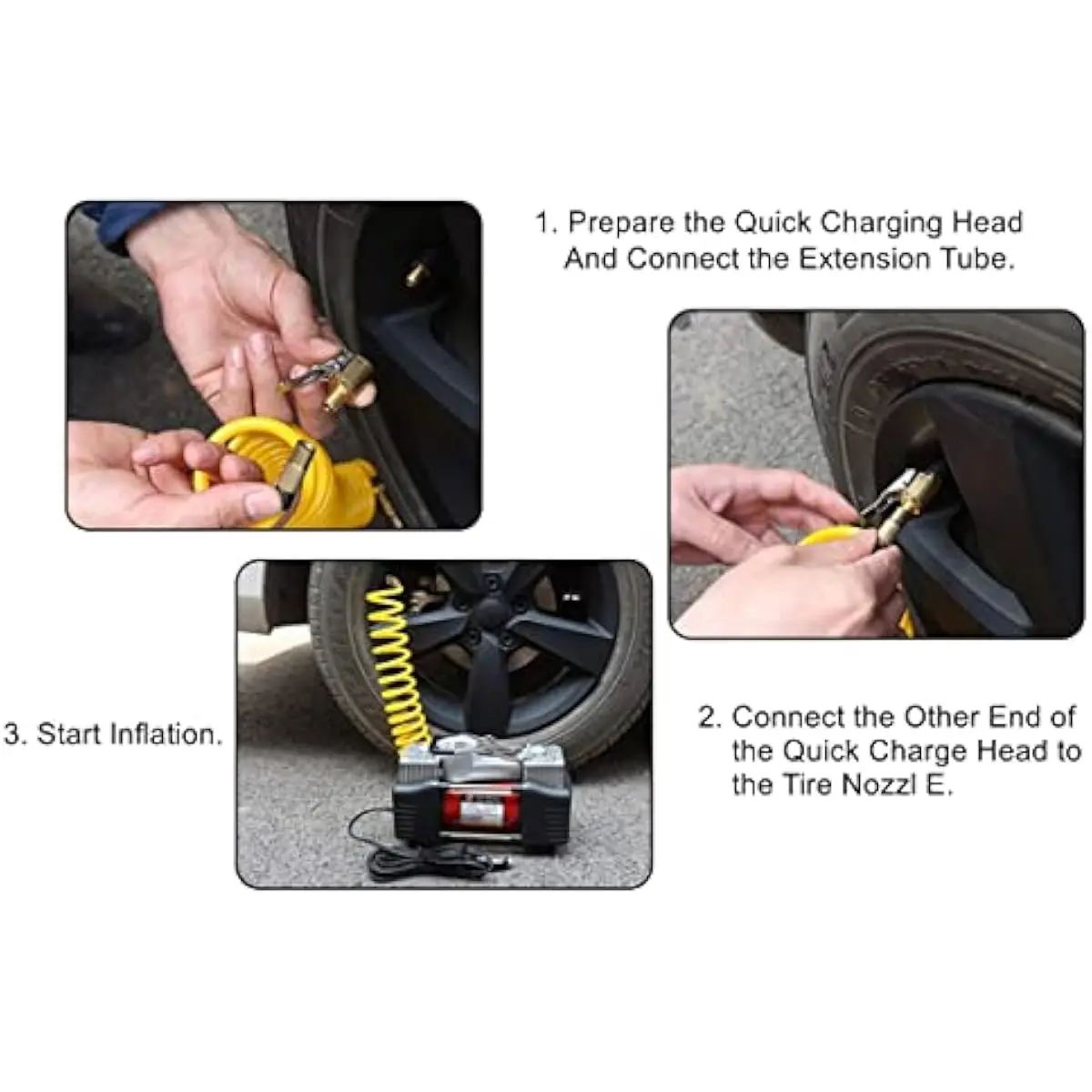 1. Prepare the Quick Charging Head And Connect the Extension Tube.

2. Connect the Other End of the Quick Charge Head to the Tire Nozzl E.

3. Start Inflation.