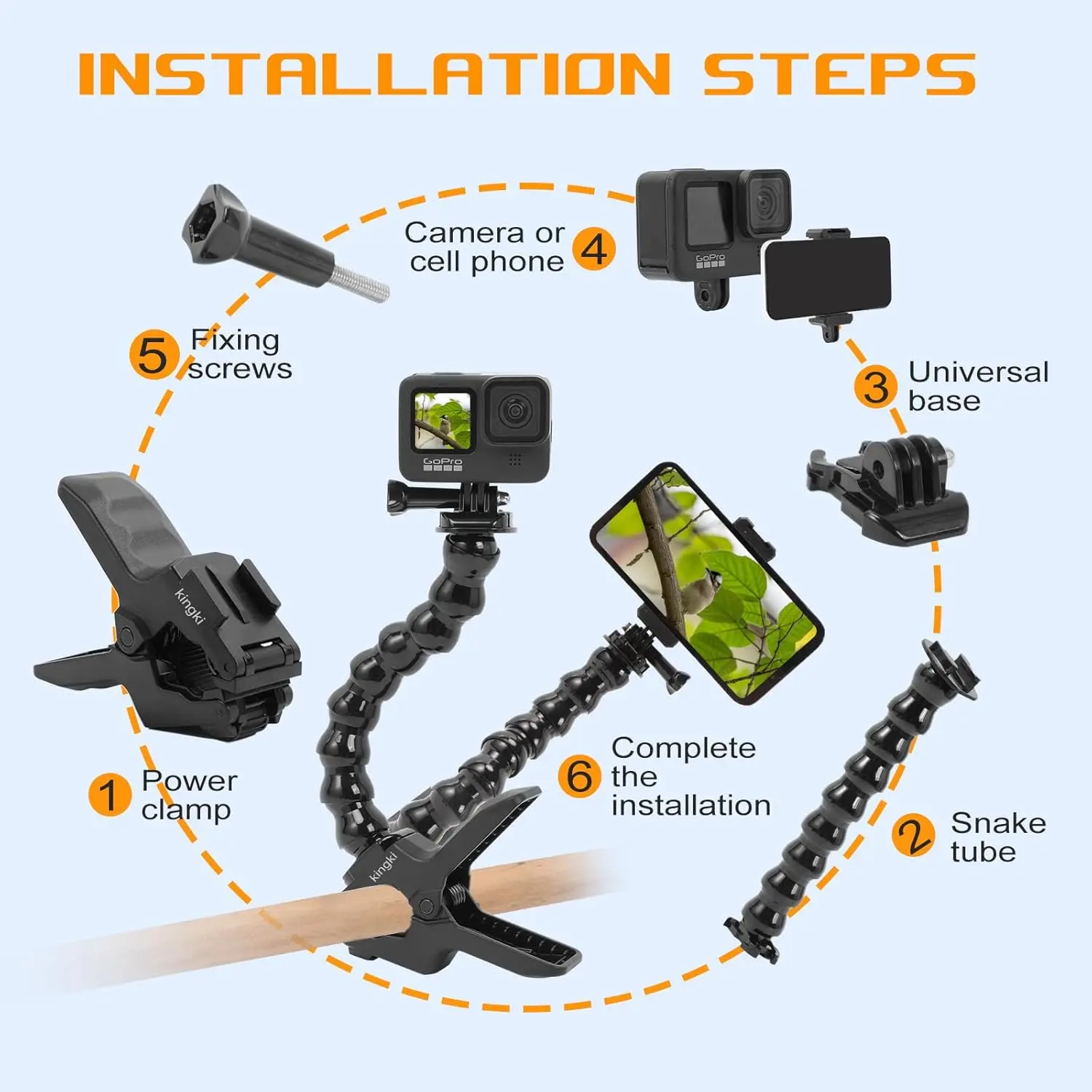 INSTALLATION STEPS

Camera or cell phone 4

GoPro

5 Fixing screws

3 Universal base

GoPro

kingki

1 Power clamp

6 Complete the installation

kingki

2 Snake tube