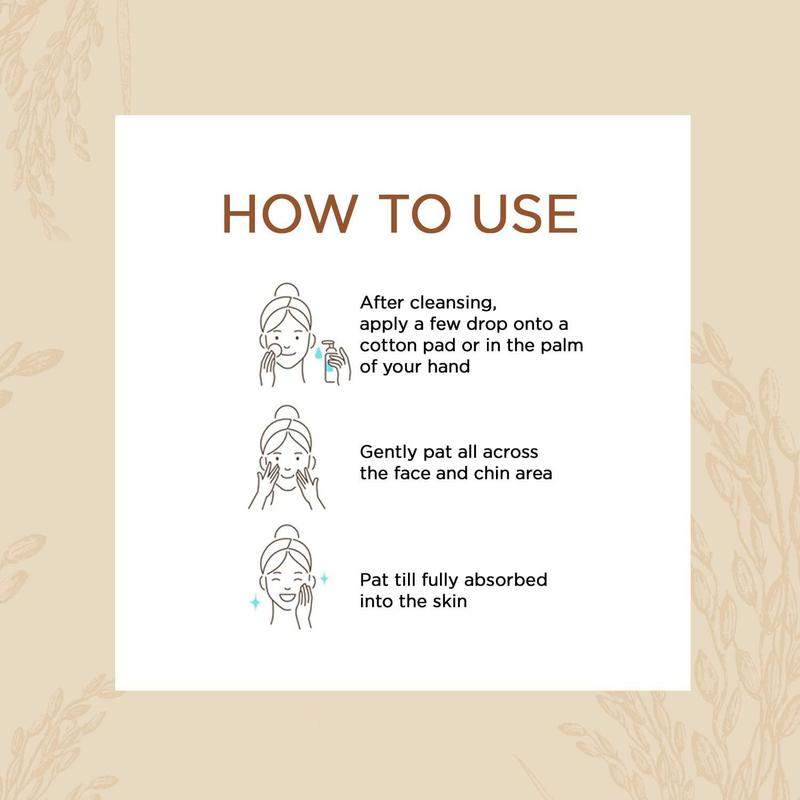 HOW TO USE

After cleansing, apply a few drop onto a cotton pad or in the palm of your hand

Gently pat all across the face and chin area

Pat till fully absorbed into the skin