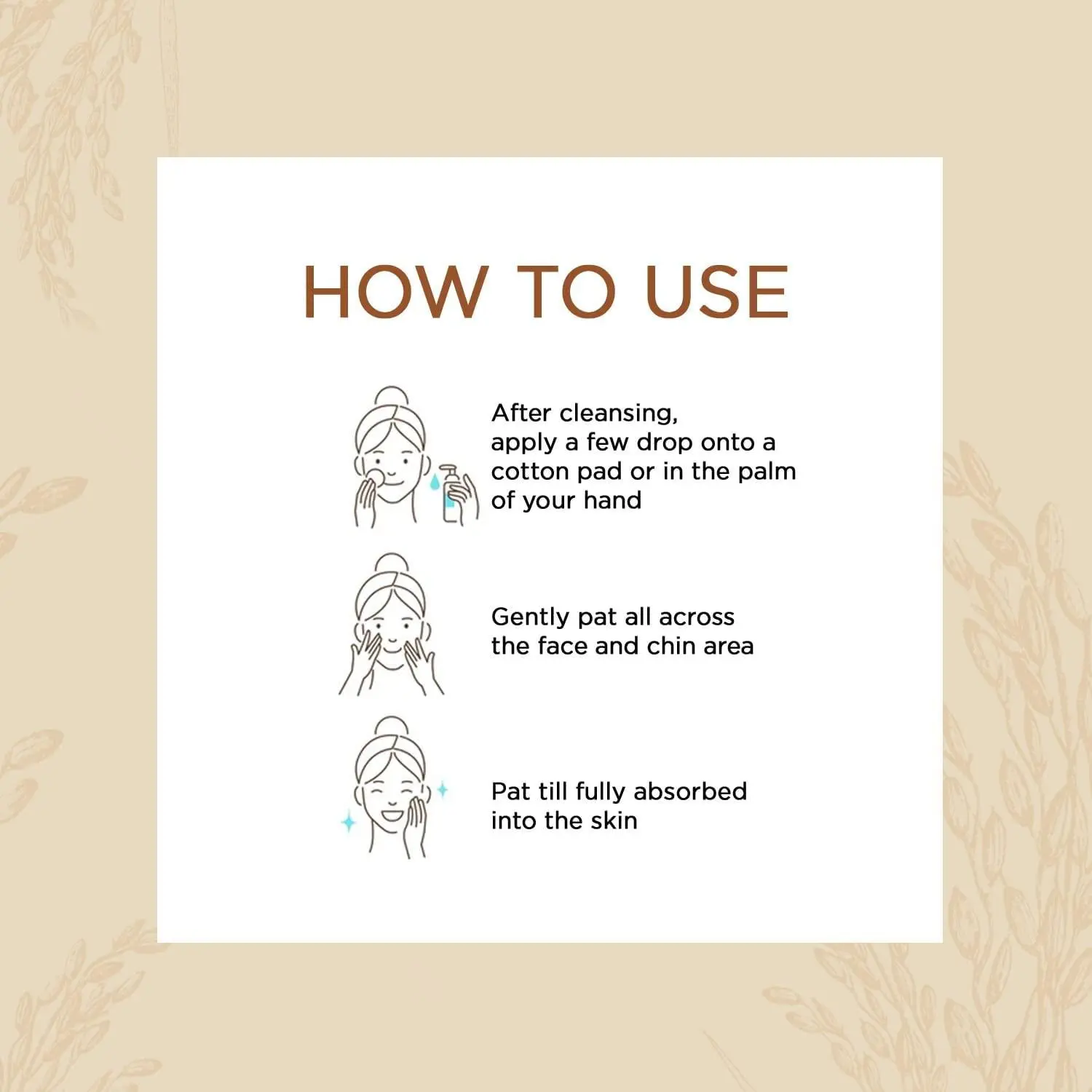 HOW TO USE

After cleansing, apply a few drop onto a cotton pad or in the palm of your hand

Gently pat all across the face and chin area

Pat till fully absorbed into the skin