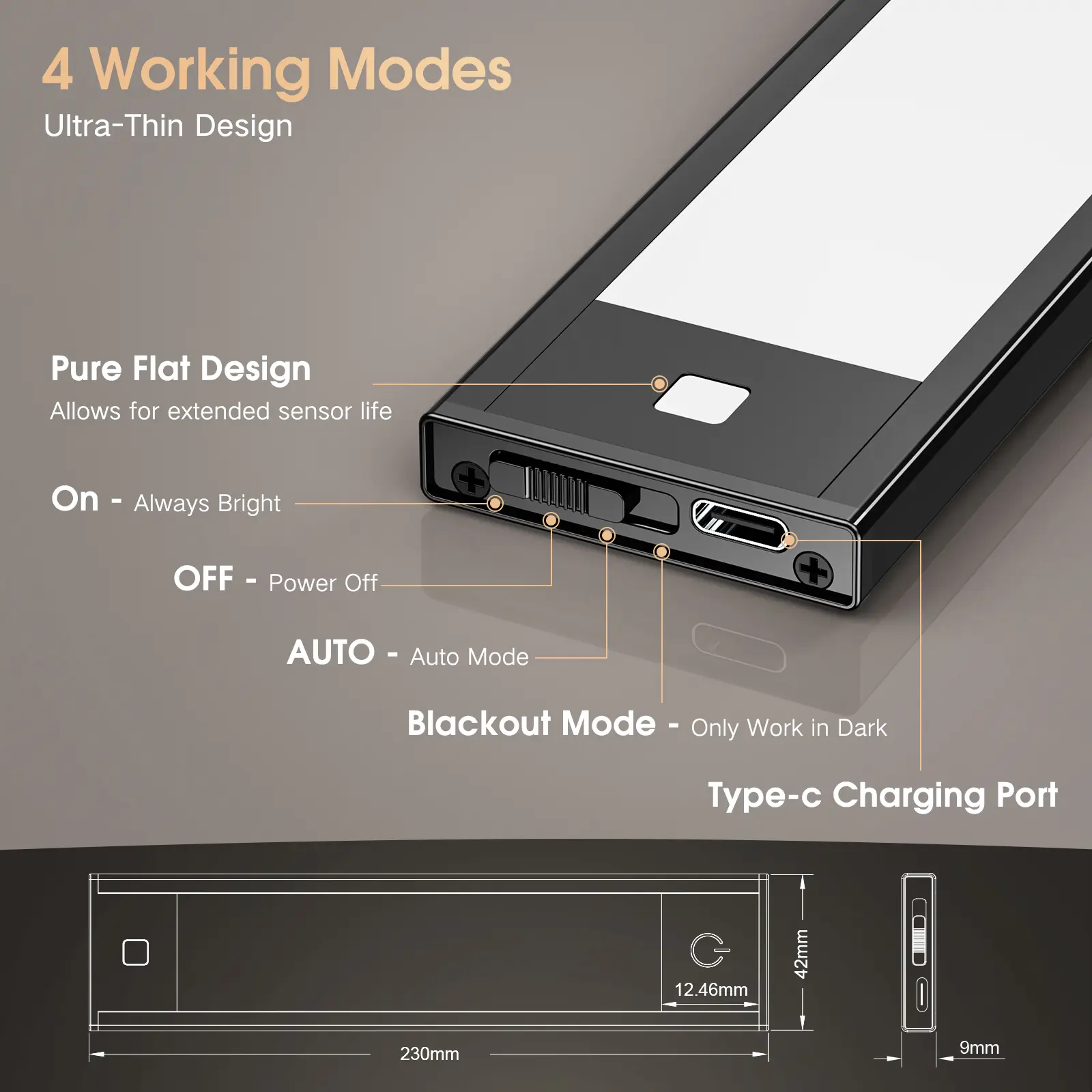 4 Working Modes

Ultra-Thin Design

Pure Flat Design

Allows for extended sensor life

On - Always Bright

OFF - Power Off

AUTO - Auto Mode

Blackout Mode - Only Work in Dark

Type-c Charging Port

12.46mm

42mm

230mm

9mm