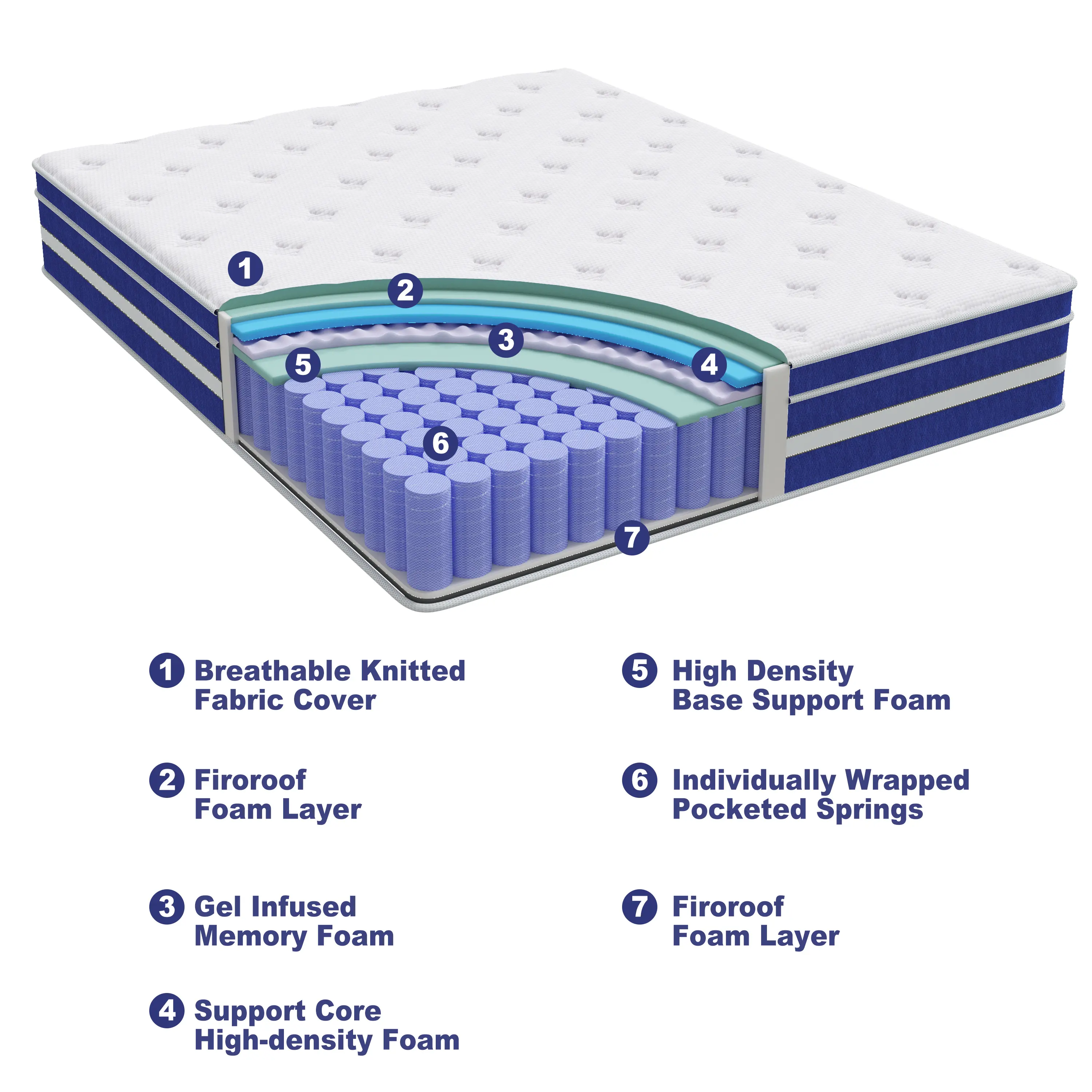 1

2

3

4

5

6

7

1 Breathable Knitted Fabric Cover

2 Firoroof Foam Layer

3 Gel Infused Memory Foam

4 Support Core High-density Foam

5 High Density Base Support Foam

6 Individually Wrapped Pocketed Springs

7 Firoroof Foam Layer