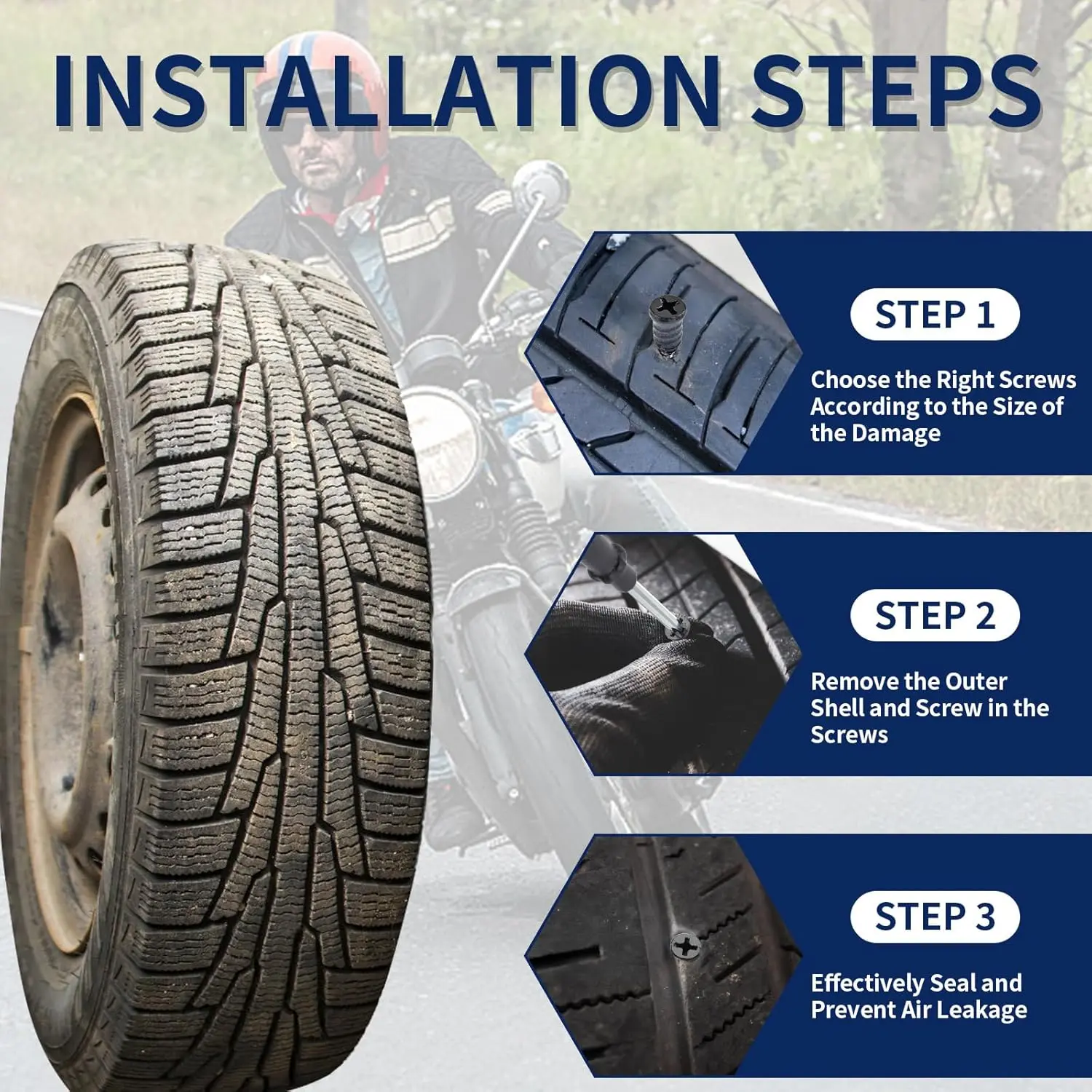 INSTALLATION STEPS

STEP 1

Choose the Right Screws According to the Size of the Damage

STEP 2

Remove the Outer Shell and Screw in the Screws

STEP 3

Effectively Seal and Prevent Air Leakage