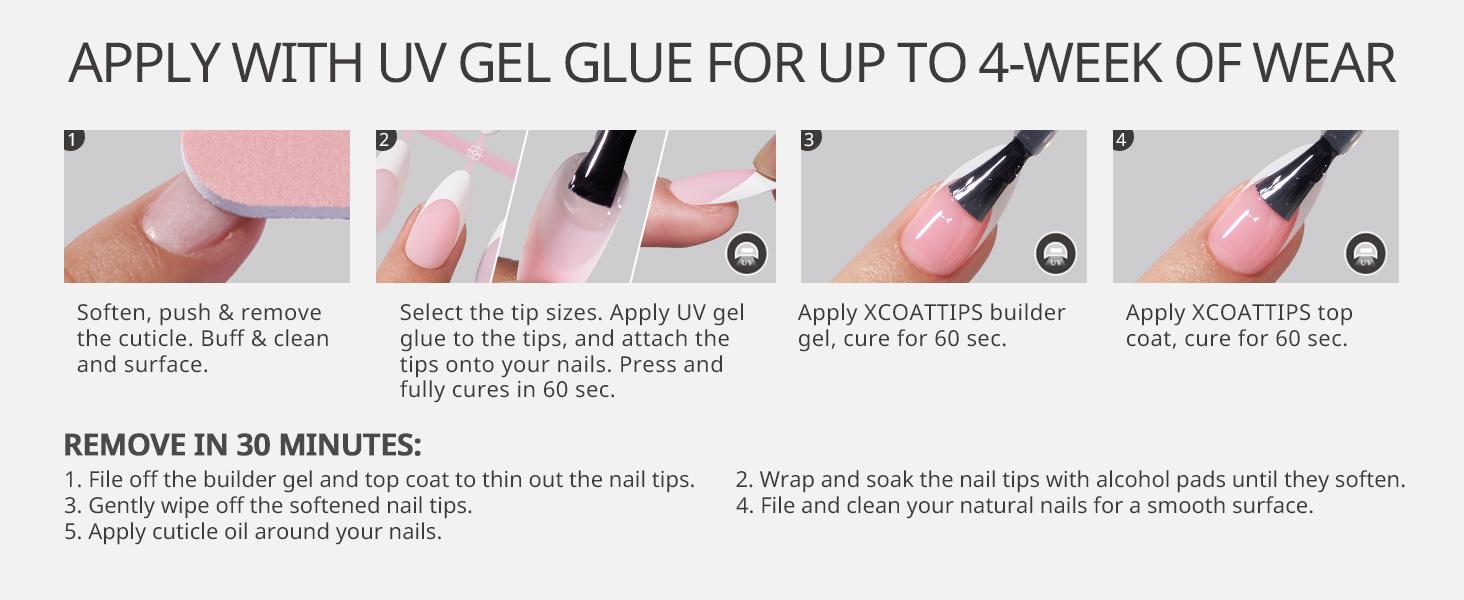 APPLY WITH UV GEL GLUE FOR UP TO 4-WEEK OF WEAR

1

Soften, push & remove the cuticle. Buff & clean and surface.

2

UV

Select the tip sizes. Apply UV gel glue to the tips, and attach the tips onto your nails. Press and fully cures in 60 sec.

3

UV

Apply XCOATTIPS builder gel, cure for 60 sec.

4

UV

Apply XCOATTIPS top coat, cure for 60 sec.

REMOVE IN 30 MINUTES:

1. File off the builder gel and top coat to thin out the nail tips.
2. Wrap and soak the nail tips with alcohol pads until they soften.
3. Gently wipe off the softened nail tips.
4. File and clean your natural nails for a smooth surface.
5. Apply cuticle oil around your nails.