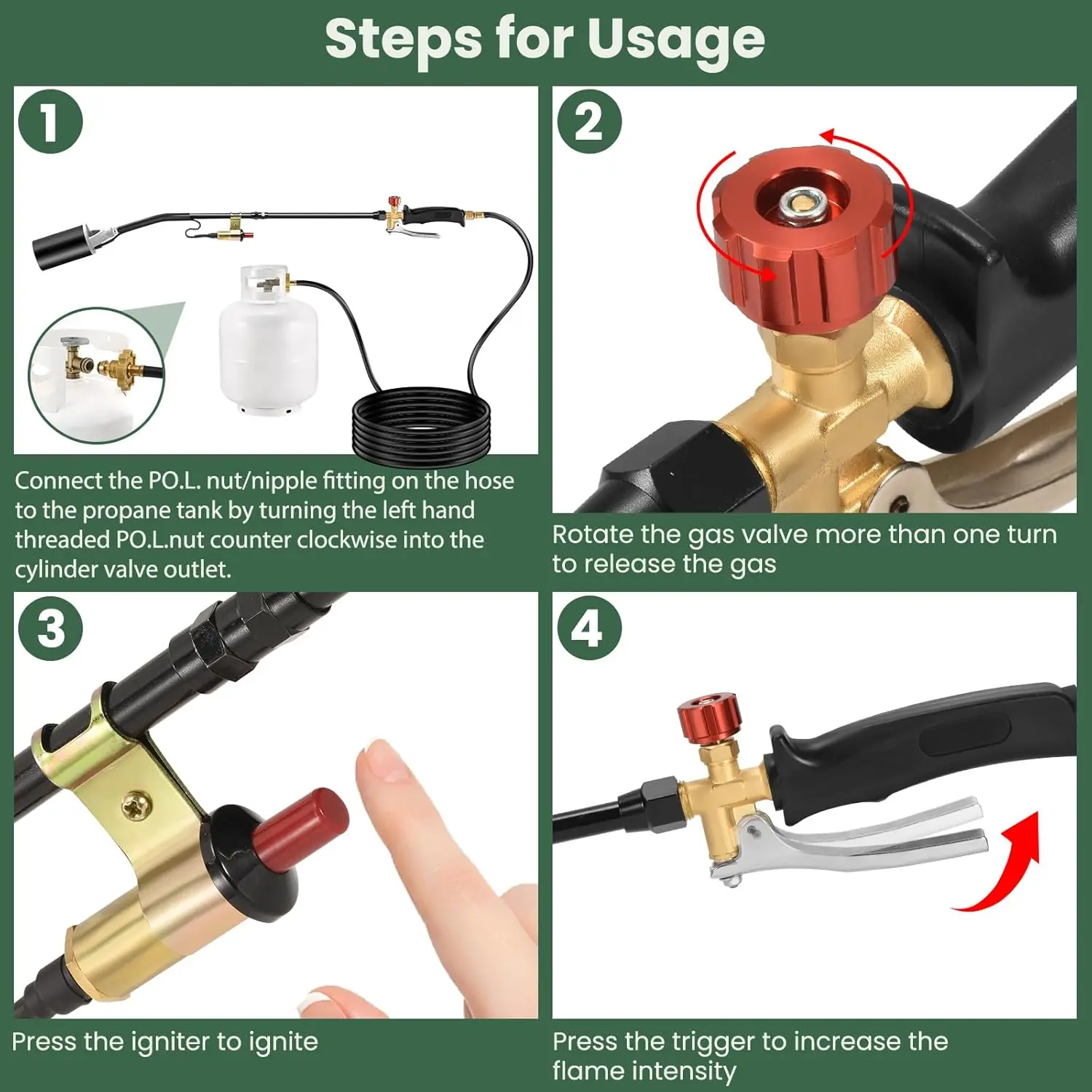 Steps for Usage

1

Connect the PO.L. nut/nipple fitting on the hose to the propane tank by turning the left hand threaded PO.L.nut counter clockwise into the cylinder valve outlet.

2

Rotate the gas valve more than one turn to release the gas

3

Press the igniter to ignite

4

Press the trigger to increase the flame intensity